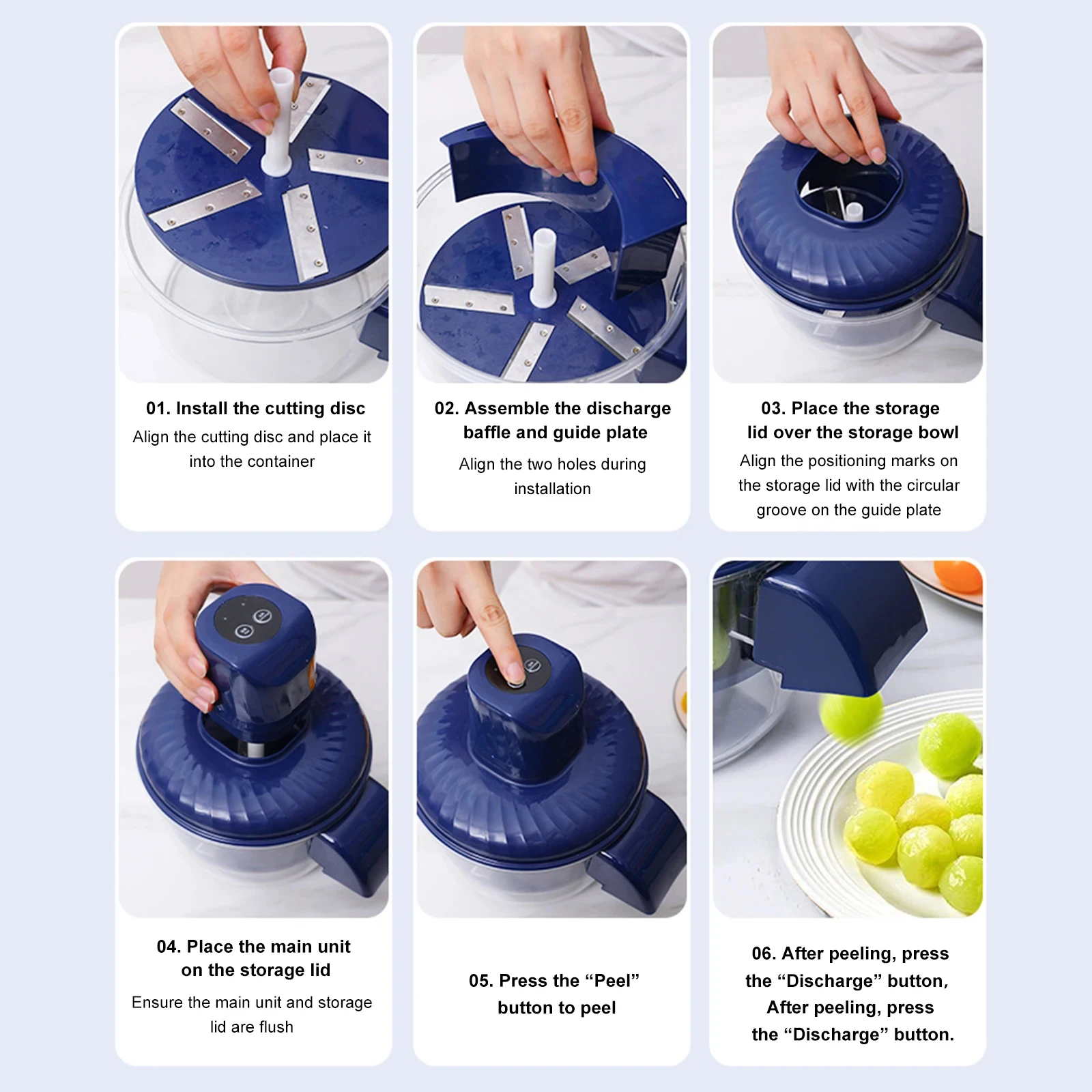 01. Install the cutting disc
Align the cutting disc and place it into the container

02. Assemble the discharge baffle and guide plate
Align the two holes during installation

03. Place the storage lid over the storage bowl
Align the positioning marks on the storage lid with the circular groove on the guide plate

04. Place the main unit on the storage lid
Ensure the main unit and storage lid are flush

05. Press the “Peel” button to peel

06. After peeling, press the “Discharge” button, After peeling, press the “Discharge” button.