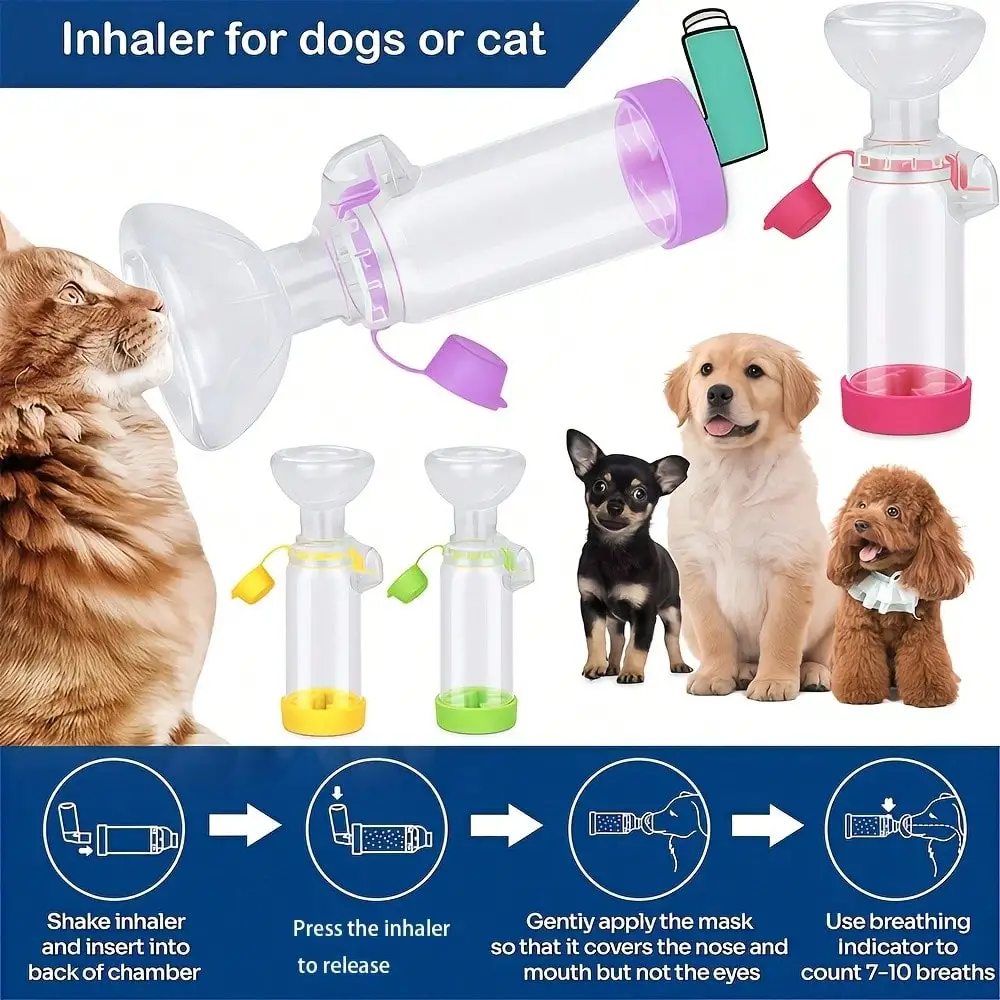 Inhaler for dogs or cat

Shake inhaler and insert into back of chamber

Press the inhaler to release

Gentiy apply the mask so that it covers the nose and mouth but not the eyes

Use breathing Indicator to count 7-10 breaths