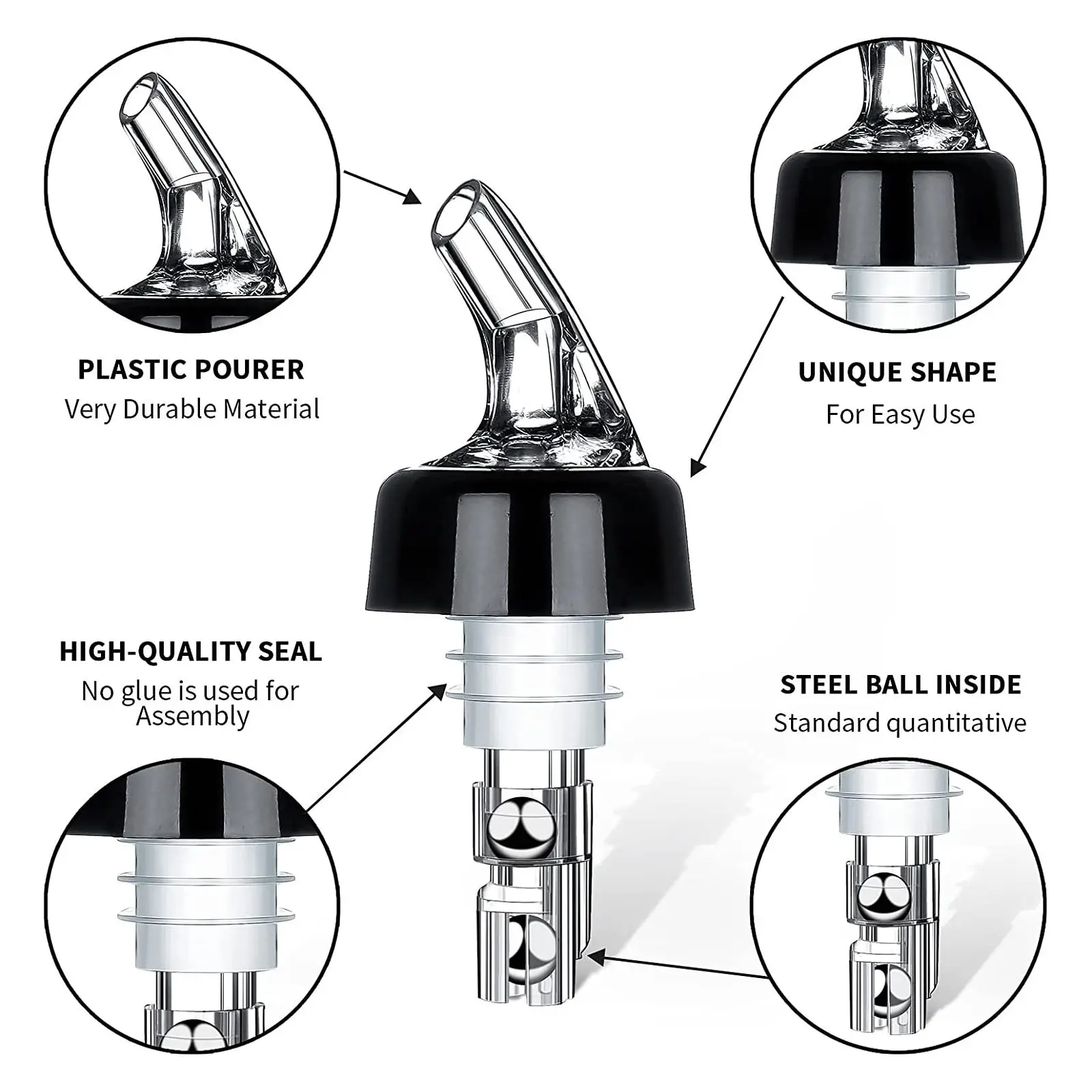 PLASTIC POURER
Very Durable Material

UNIQUE SHAPE
For Easy Use

HIGH-QUALITY SEAL
No glue is used for Assembly

STEEL BALL INSIDE
Standard quantitative