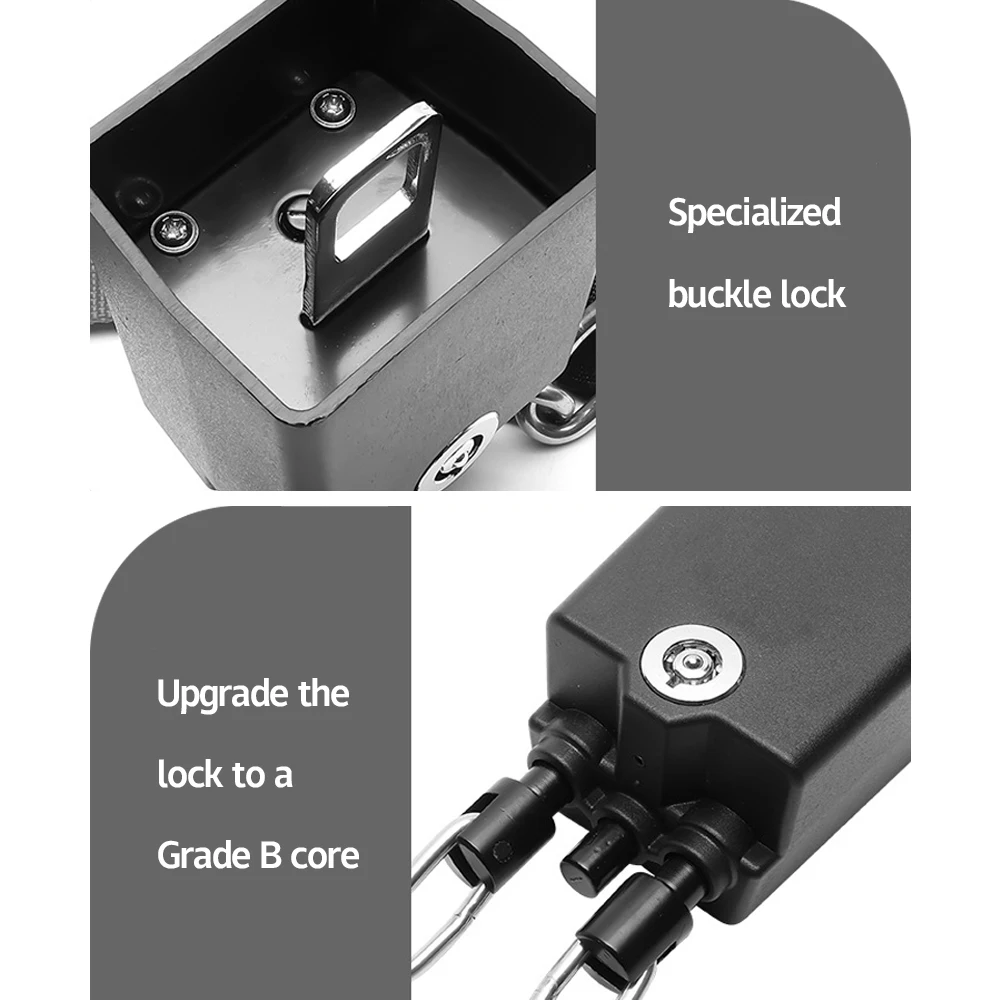 Specialized buckle lock

Upgrade the lock to a Grade B core