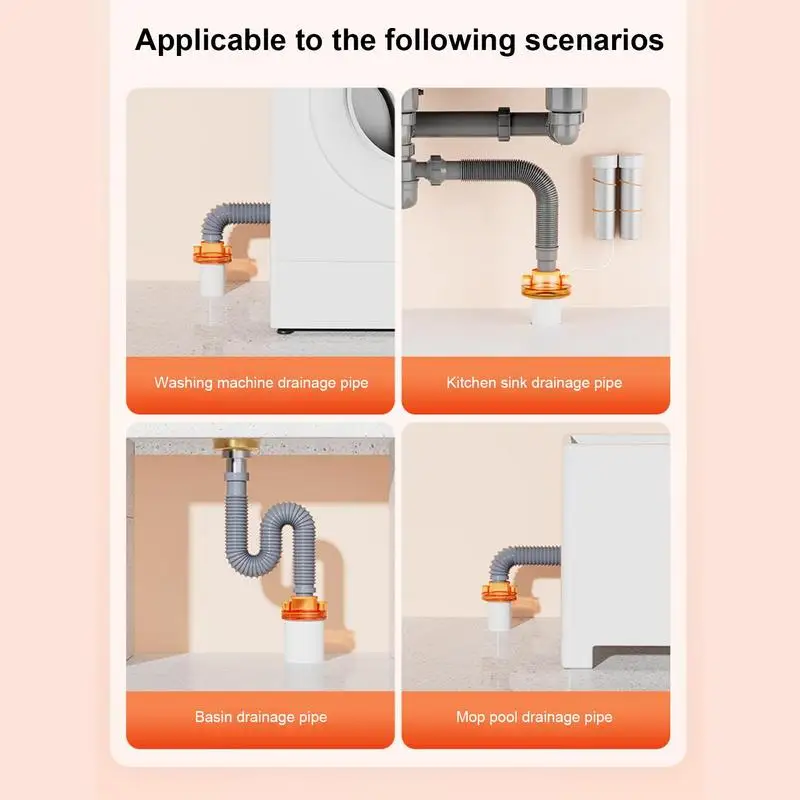 Applicable to the following scenarios

Washing machine drainage pipe

Kitchen sink drainage pipe

Basin drainage pipe

Mop pool drainage pipe