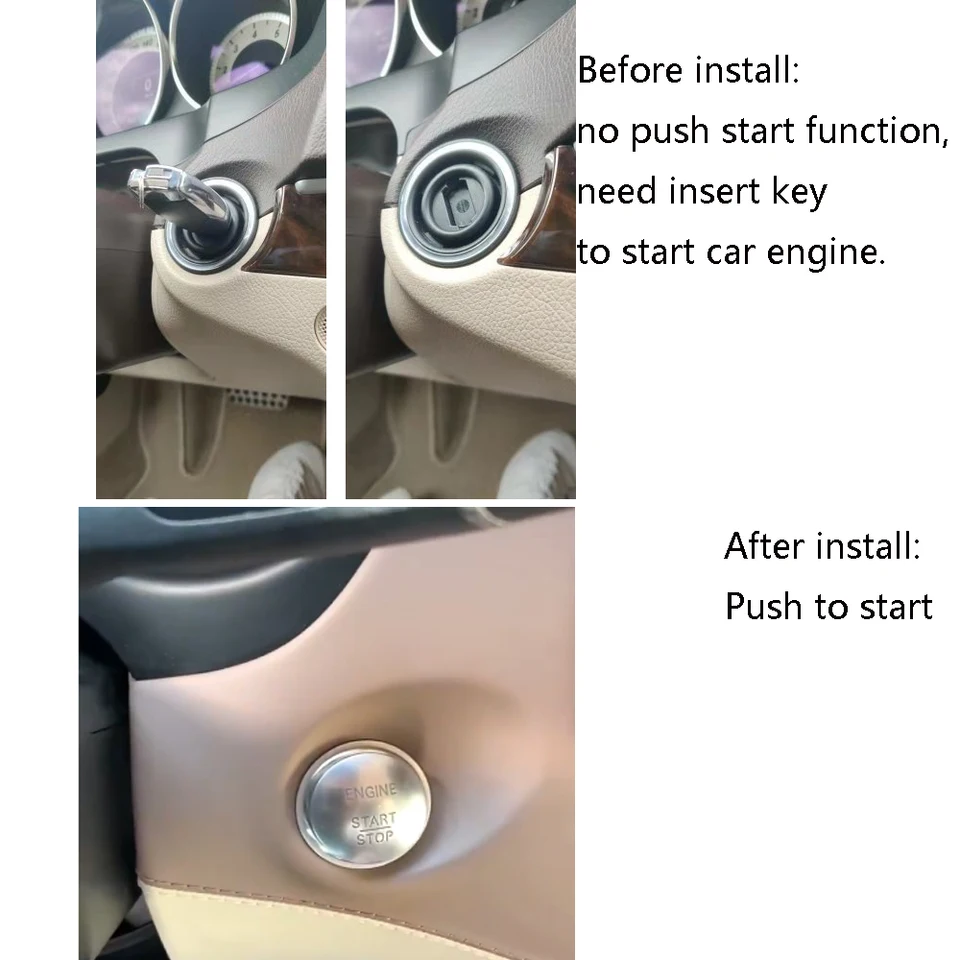 Before install:
no push start function,
need insert key
to start car engine.

After install:
Push to start

ENGINE
START
STOP