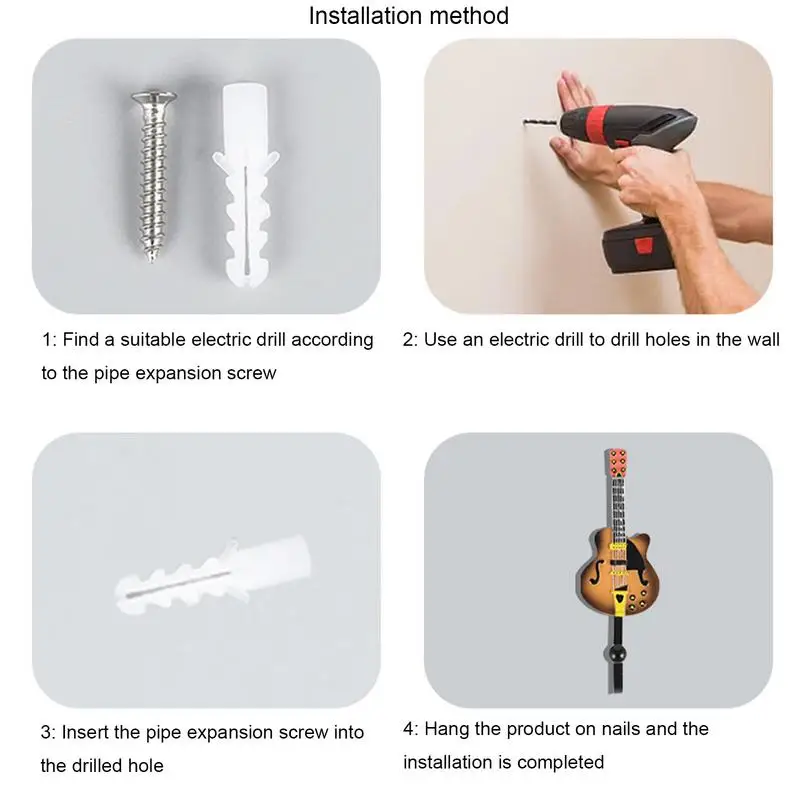 Installation method

1: Find a suitable electric drill according to the pipe expansion screw

2: Use an electric drill to drill holes in the wall

3: Insert the pipe expansion screw into the drilled hole

4: Hang the product on nails and the installation is completed