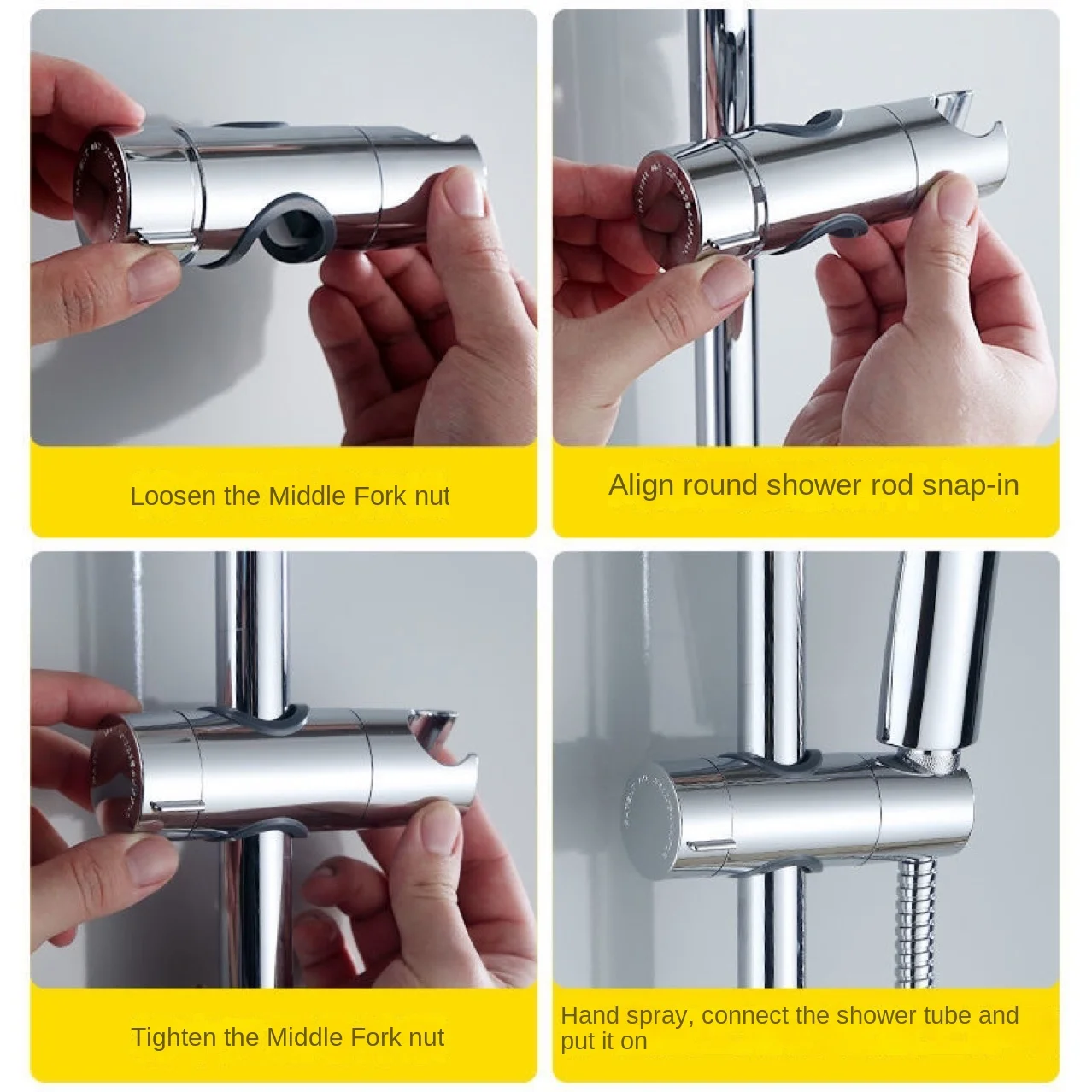 Loosen the Middle Fork nut

Align round shower rod snap-in

Tighten the Middle Fork nut

Hand spray, connect the shower tube and put it on