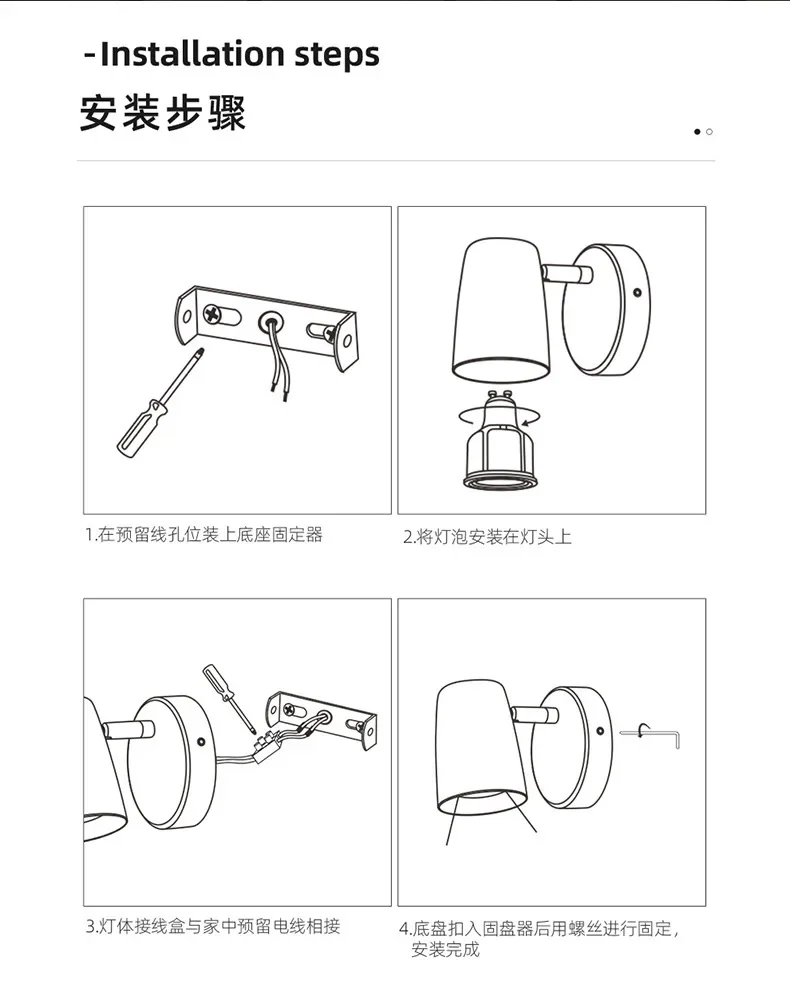 -Installation steps
安装步骤

1.在预留线孔位装上底座固定器

2.将灯泡安装在灯头上

3.灯体接线盒与家中预留电线相接

4.底盘扣入固盘器后用螺丝进行固定，安装完成