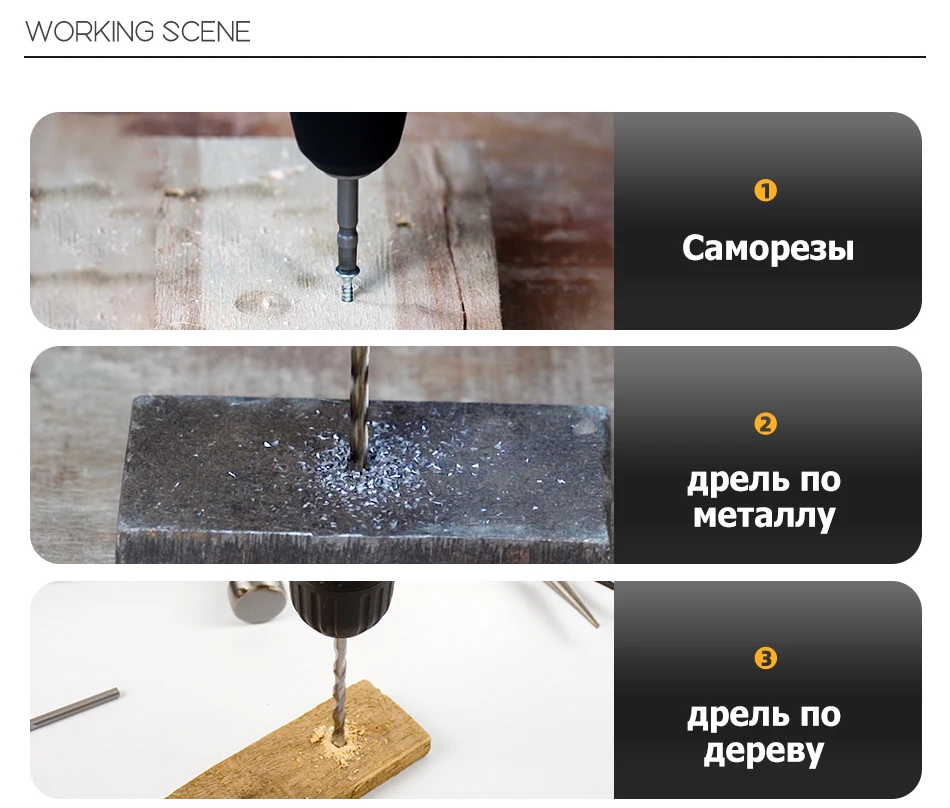 WORKING SCENE

1
Саморезы

2
дрель по металлу

3
дрель по дереву