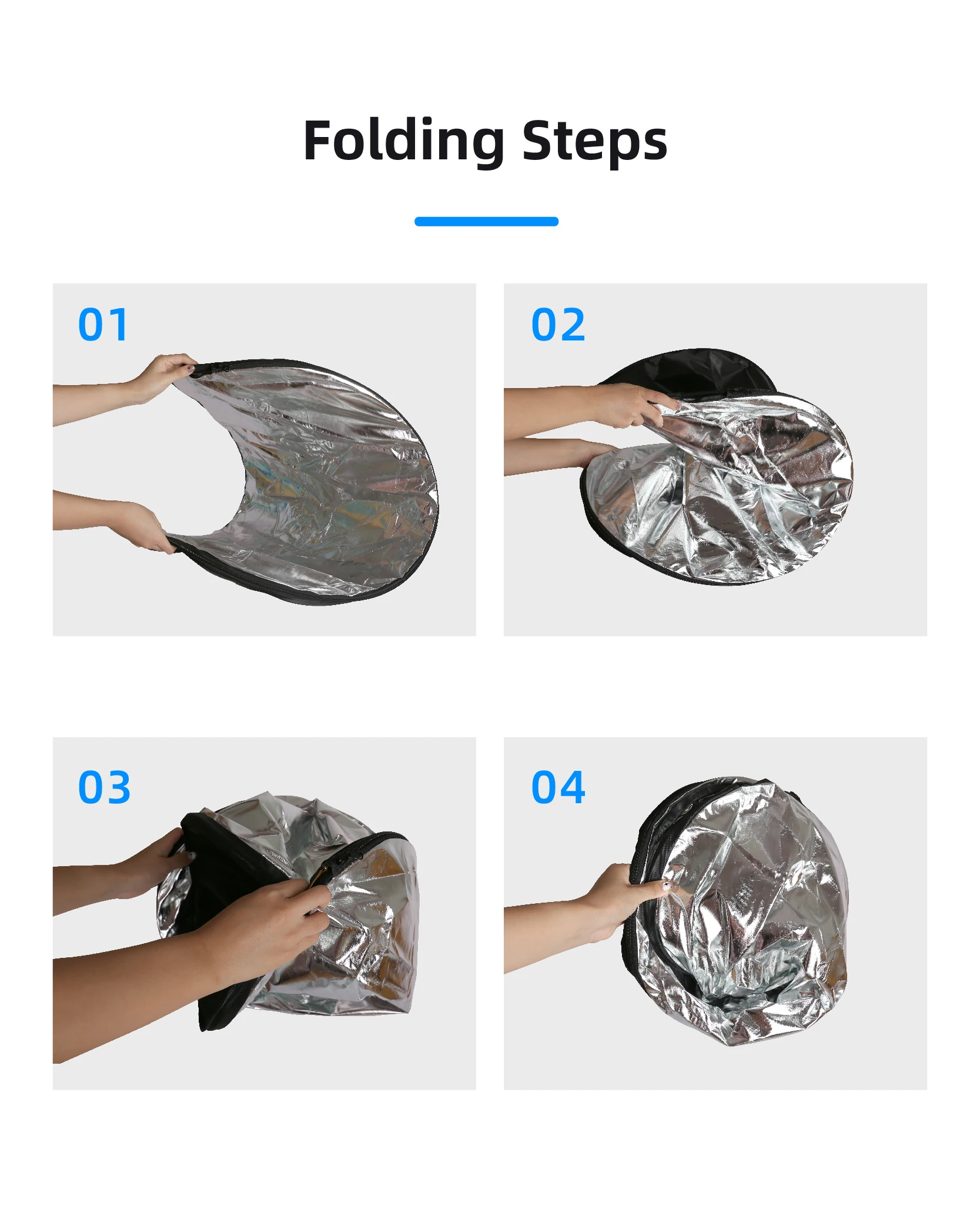 Folding Steps

01

02

03

04