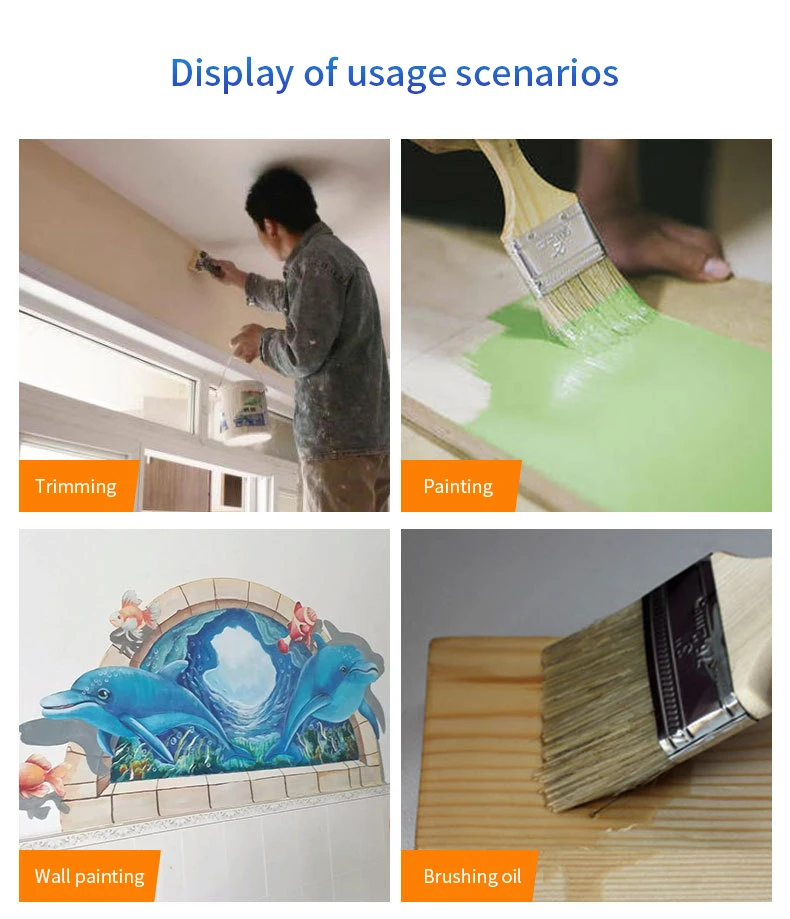 Display of usage scenarios

Trimming

Painting

Wall painting

Brushing oil