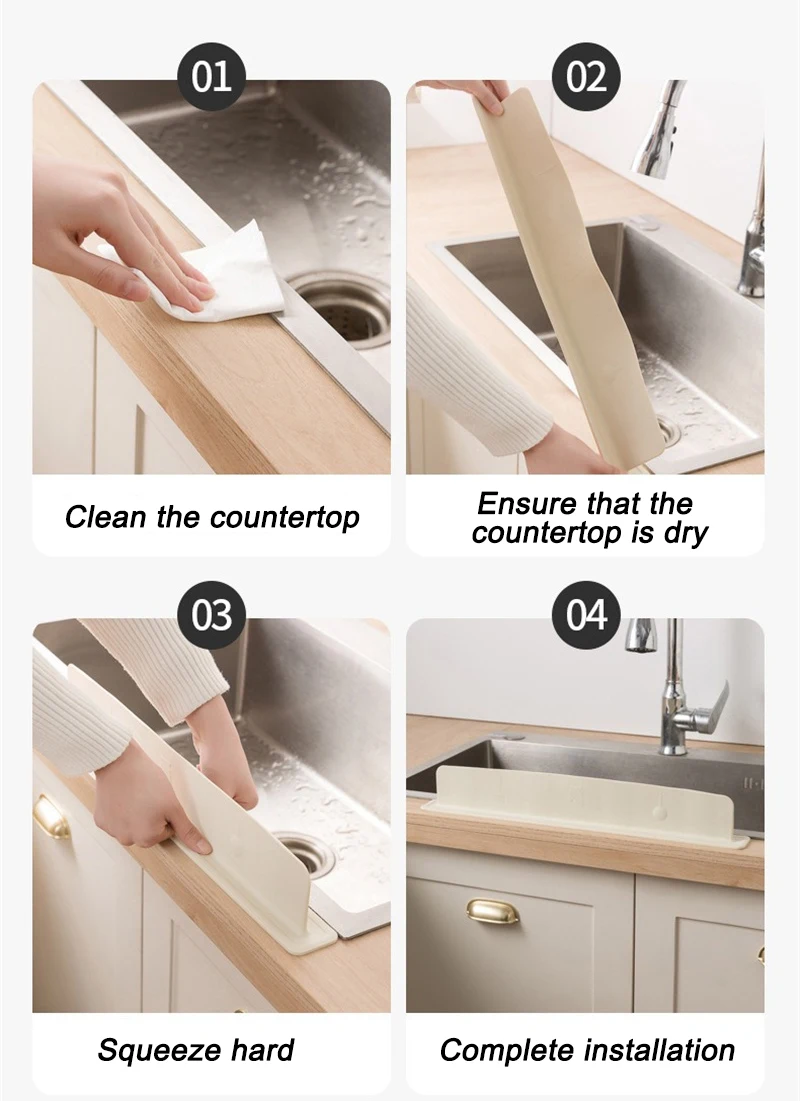 01

Clean the countertop

02

Ensure that the countertop is dry

03

Squeeze hard

04

Complete installation