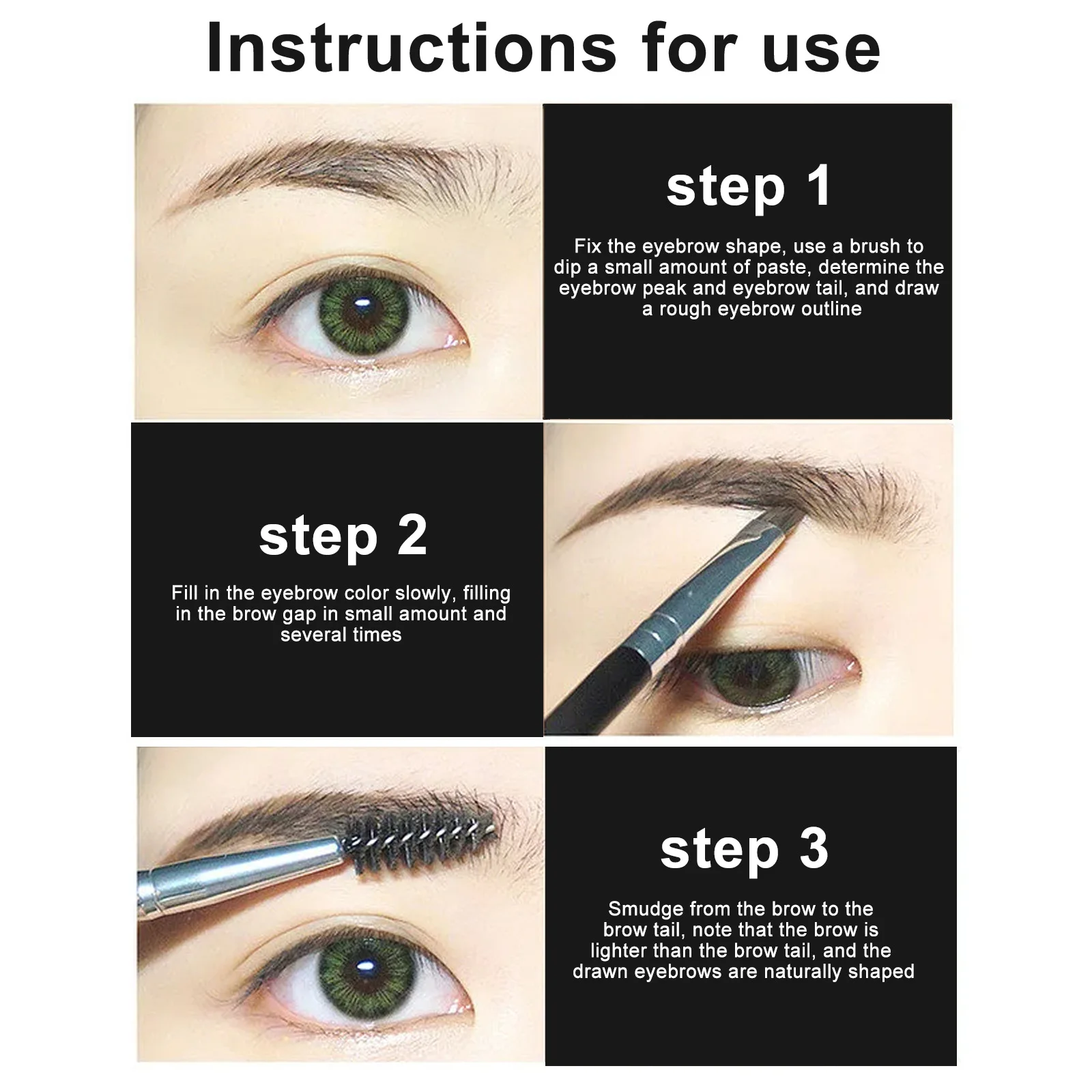 Instructions for use

step 1

Fix the eyebrow shape, use a brush to dip a small amount of paste, determine the eyebrow peak and eyebrow tail, and draw a rough eyebrow outline

step 2

Fill in the eyebrow color slowly, filling in the brow gap in small amount and several times

step 3

Smudge from the brow to the brow tail, note that the brow is lighter than the brow tail, and the drawn eyebrows are naturally shaped