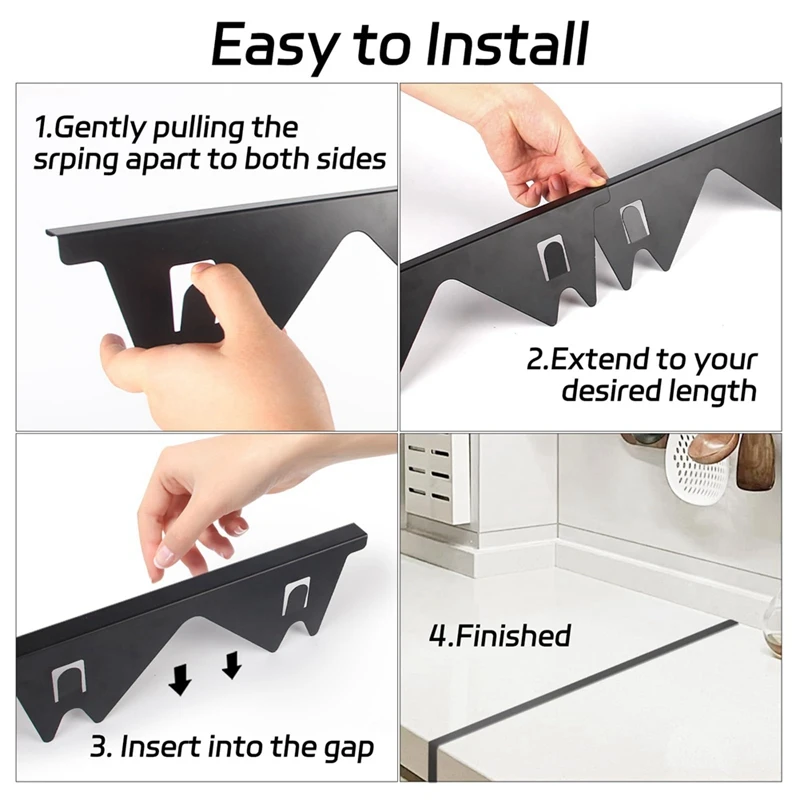 Easy to Install

1.Gently pulling the srping apart to both sides

2.Extend to your desired length

3. Insert into the gap

4.Finished