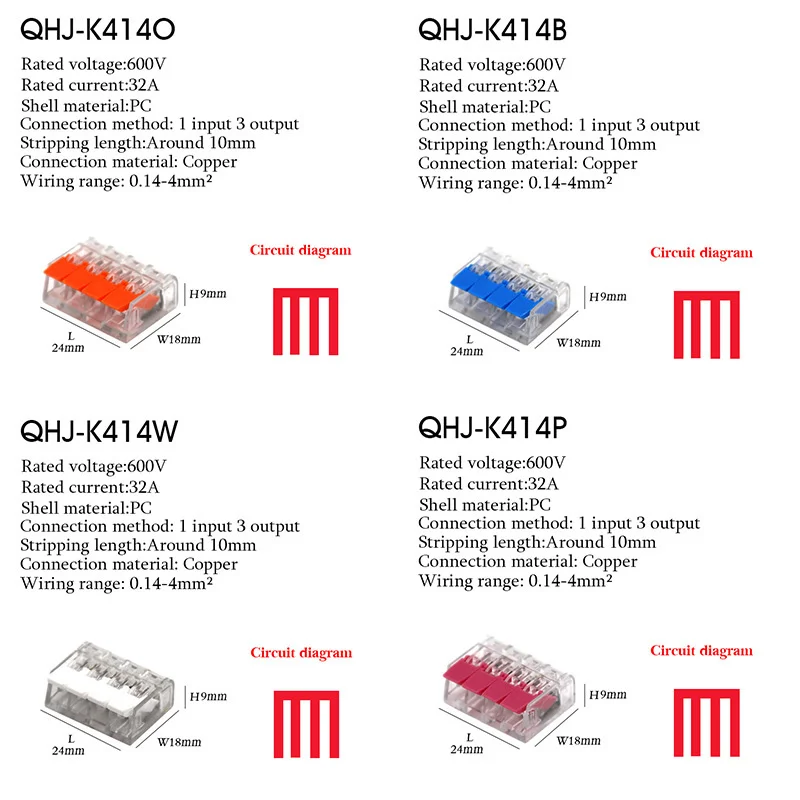 QHJ-K414O
Rated voltage:600V
Rated current:32A
Shell material:PC
Connection method: 1 input 3 output
Stripping length:Around 10mm
Connection material: Copper
Wiring range: 0.14-4mm²

Circuit diagram

H9mm
L
24mm
W18mm

QHJ-K414B
Rated voltage:600V
Rated current:32A
Shell material:PC
Connection method: 1 input 3 output
Stripping length:Around 10mm
Connection material: Copper
Wiring range: 0.14-4mm²

Circuit diagram

H9mm
L
24mm
W18mm

QHJ-K414W
Rated voltage:600V
Rated current:32A
Shell material:PC
Connection method: 1 input 3 output
Stripping length:Around 10mm
Connection material: Copper
Wiring range: 0.14-4mm²

Circuit diagram

H9mm
L
24mm
W18mm

QHJ-K414P
Rated voltage:600V
Rated current:32A
Shell material:PC
Connection method: 1 input 3 output
Stripping length:Around 10mm
Connection material: Copper
Wiring range: 0.14-4mm²

Circuit diagram

H9mm
L
24mm
W18mm