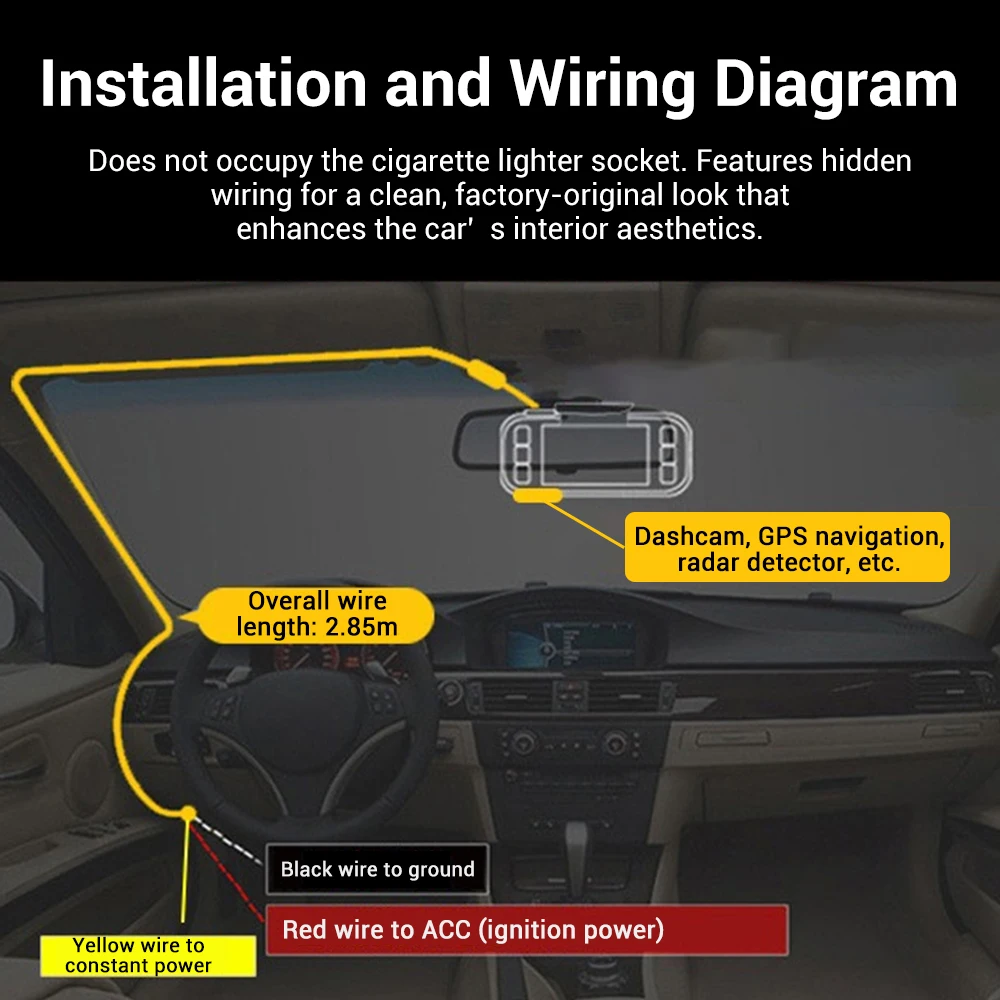 Installation and Wiring Diagram

Does not occupy the cigarette lighter socket. Features hidden wiring for a clean, factory-original look that enhances the car' s interior aesthetics.

Dashcam, GPS navigation, radar detector, etc.

Overall wire length: 2.85m

Black wire to ground

Red wire to ACC (ignition power)

Yellow wire to constant power