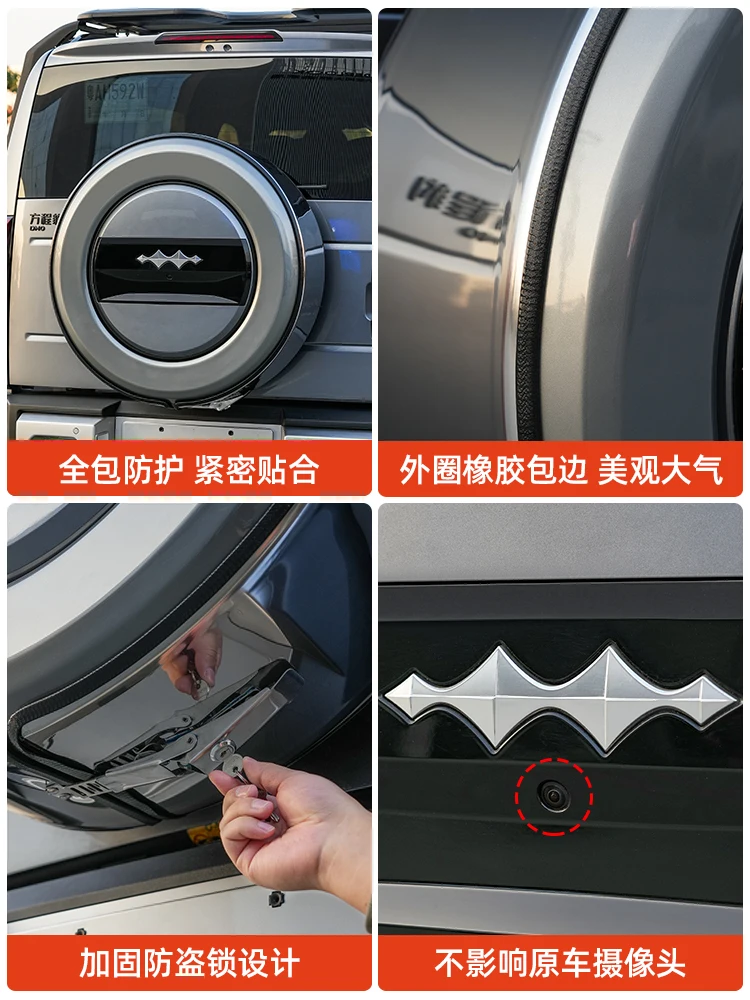 方程豹

全包防护 紧密贴合

外圈橡胶包边 美观大气

加固防盗锁设计

不影响原车摄像头