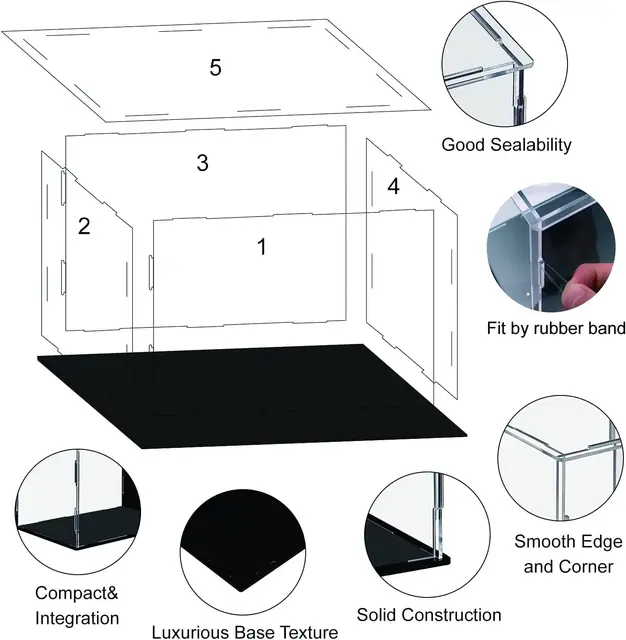 5

3

4

2

1

Good Sealability

Fit by rubber band

Smooth Edge and Corner

Compact& Integration

Luxurious Base Texture

Solid Construction