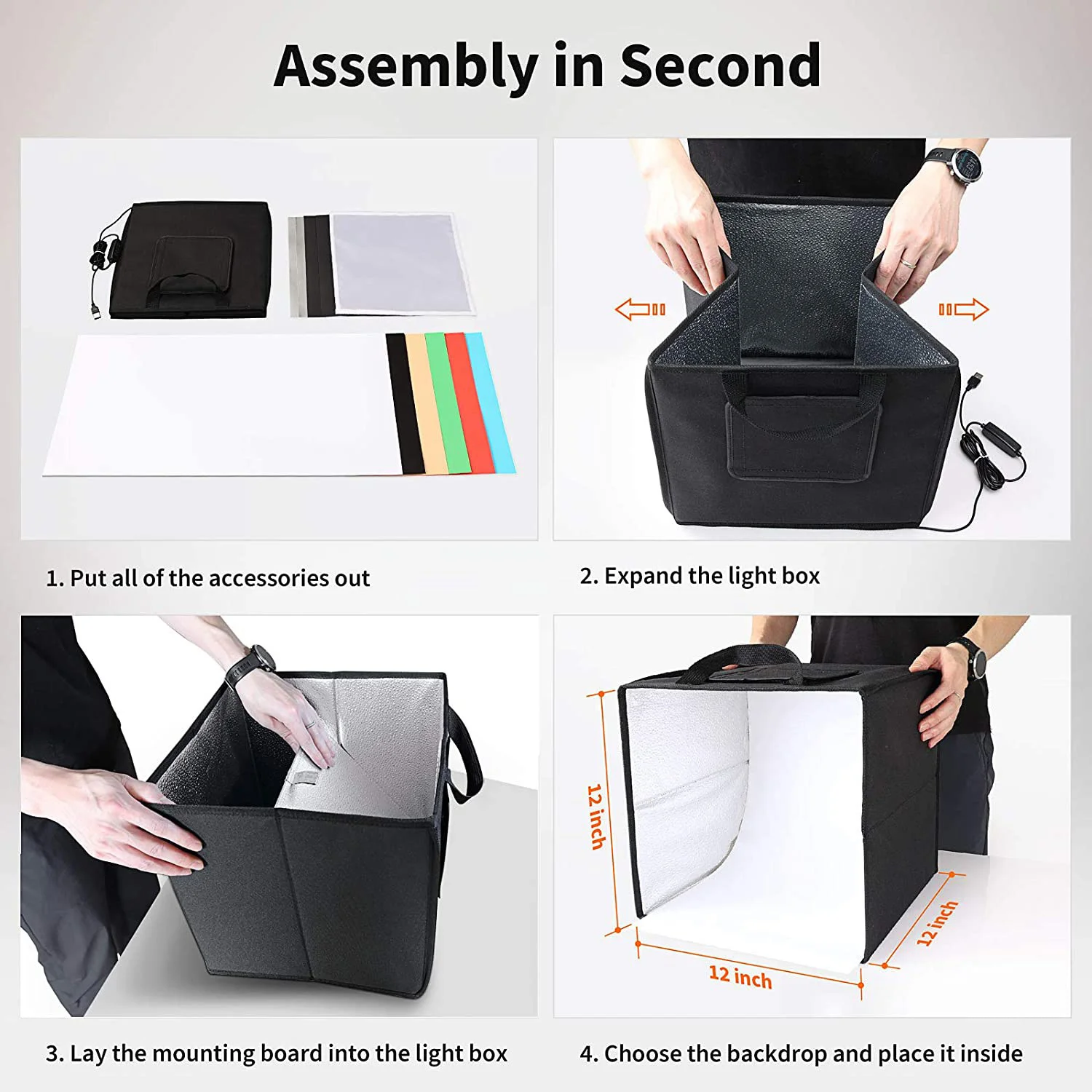 Assembly in Second

1. Put all of the accessories out

2. Expand the light box

12 inch

12 inch

12 inch

3. Lay the mounting board into the light box

4. Choose the backdrop and place it inside