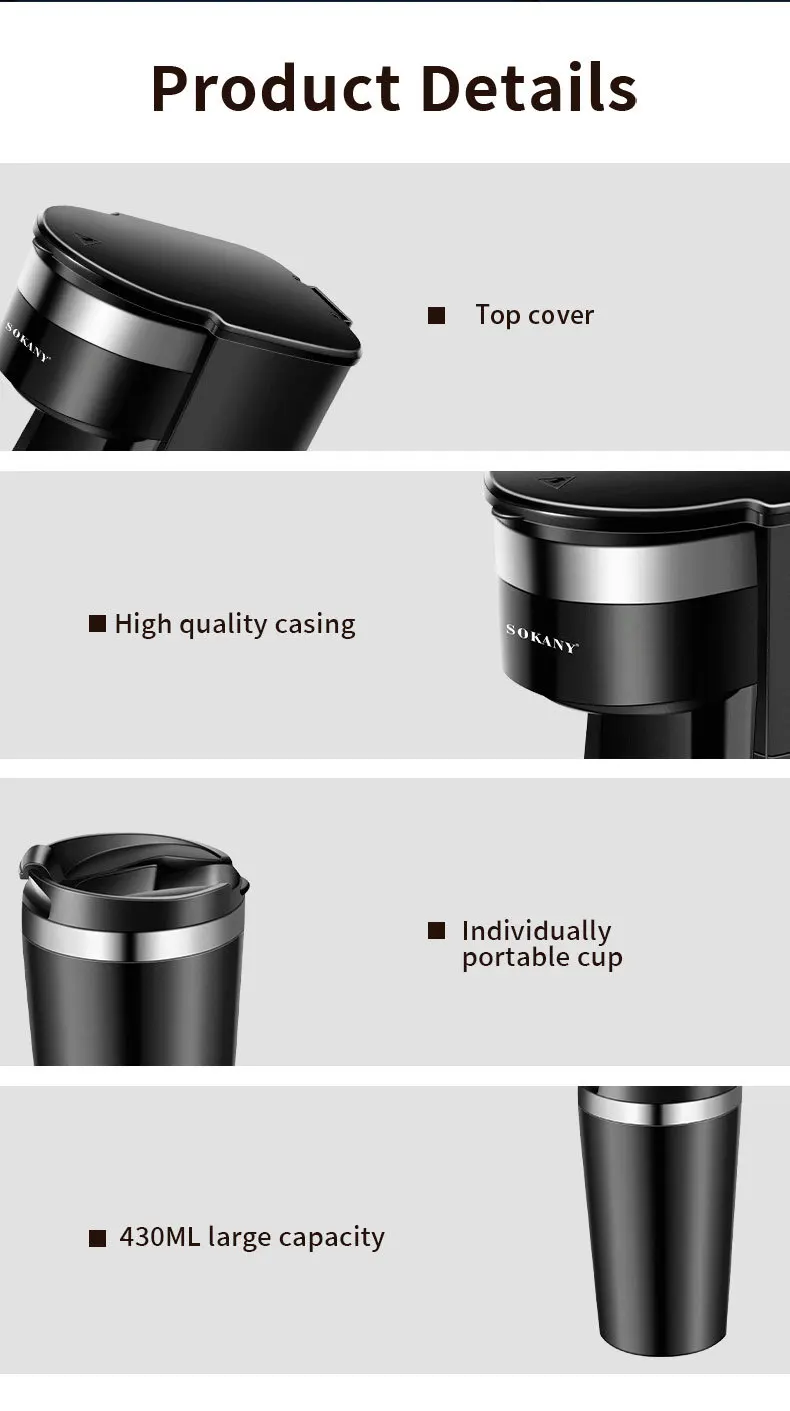 Product Details

SOKANY

■ Top cover

■ High quality casing

SOKANY

■ Individually portable cup

■ 430ML large capacity