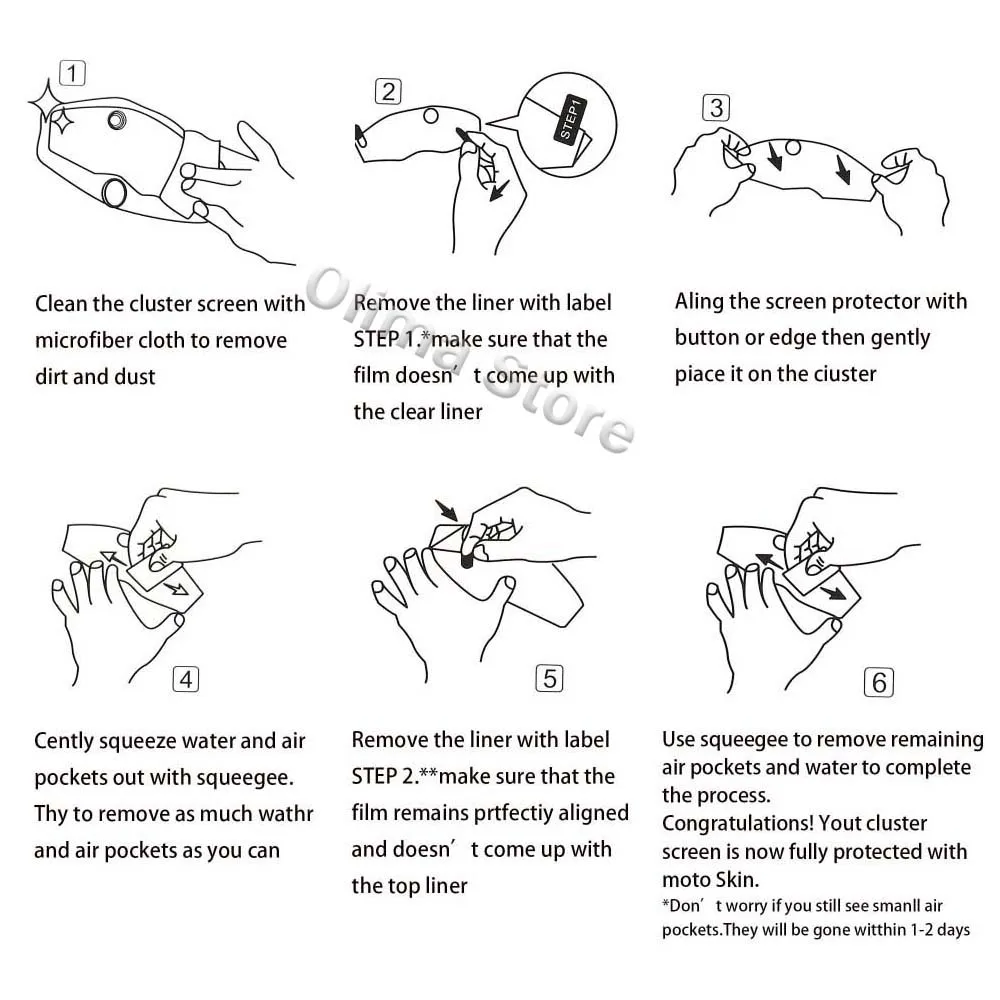 1

Clean the cluster screen with microfiber cloth to remove dirt and dust

2

STEP1

Remove the liner with label STEP 1.*make sure that the film doesn’t come up with the clear liner

3

Aling the screen protector with button or edge then gently piace it on the ciuster

Olima Store

4

Cently squeeze water and air pockets out with squeegee. Thy to remove as much wathr and air pockets as you can

5

Remove the liner with label STEP 2.**make sure that the film remains prtfectiy aligned and doesn’t come up with the top liner

6

Use squeegee to remove remaining air pockets and water to complete the process.
Congratulations! Yout cluster screen is now fully protected with moto Skin.
*Don’t worry if you still see smanll air pockets.They will be gone witthin 1-2 days