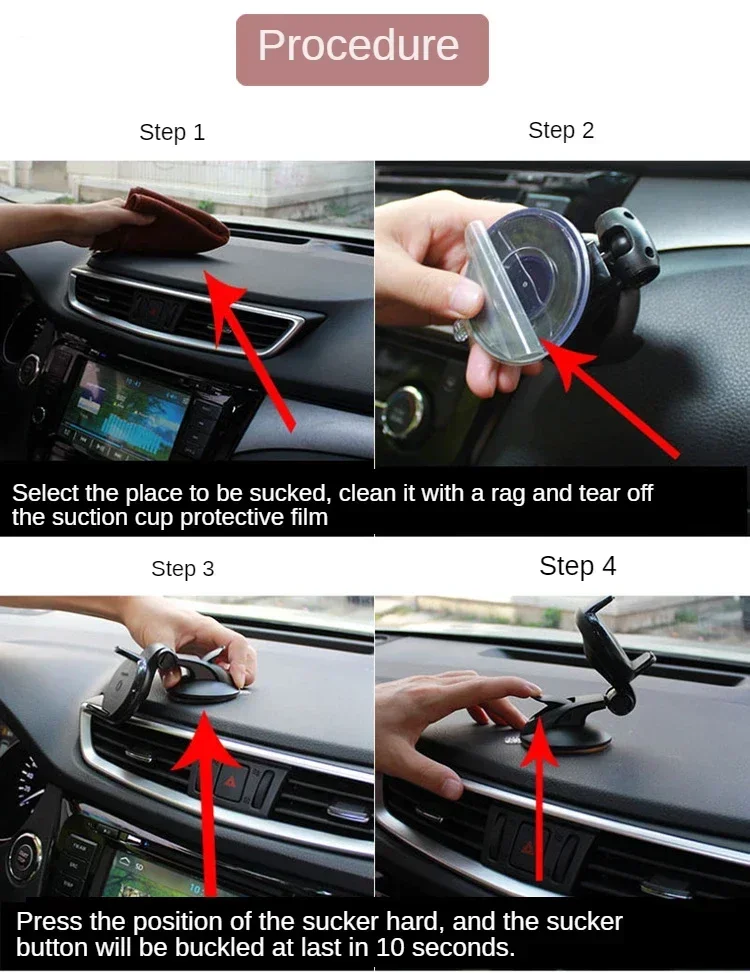 Procedure

Step 1

Step 2

Select the place to be sucked, clean it with a rag and tear off the suction cup protective film

Step 3

Step 4

Press the position of the sucker hard, and the sucker button will be buckled at last in 10 seconds.