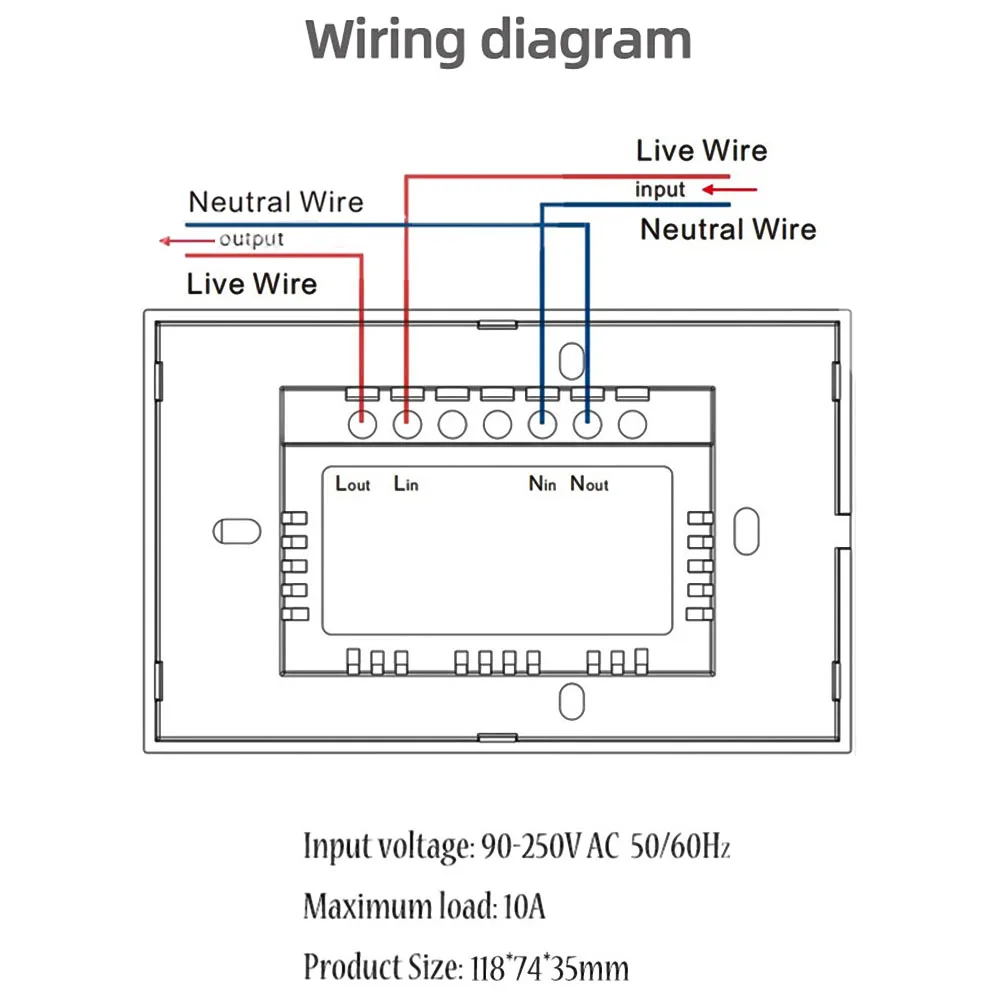 Wiring diagram

Live Wire
input
Neutral Wire

Neutral Wire
output
Live Wire

Lout Lin Nin Nout

Input voltage: 90-250V AC 50/60Hz

Maximum load: 10A

Product Size: 118*74*35mm