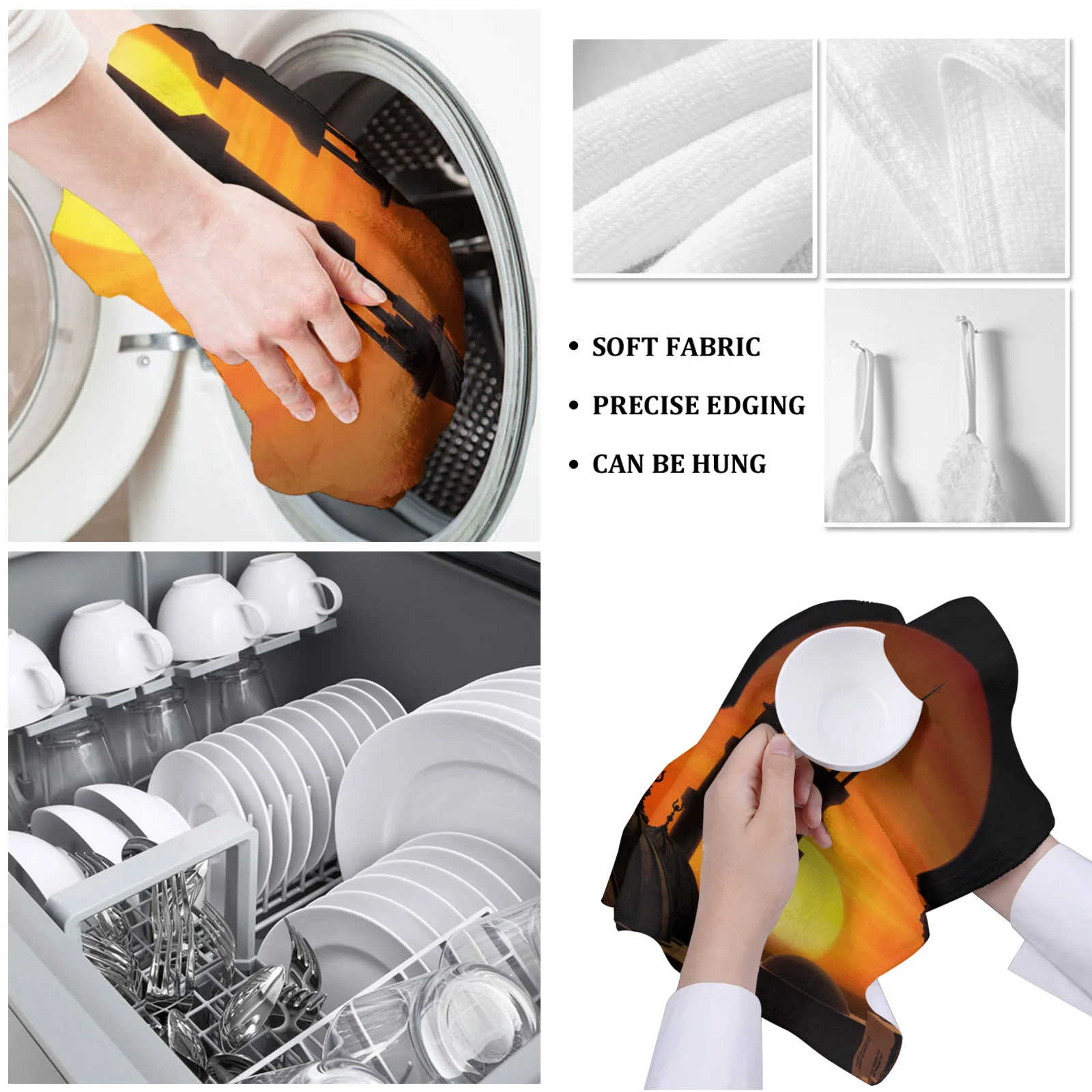 • SOFT FABRIC
• PRECISE EDGING
• CAN BE HUNG