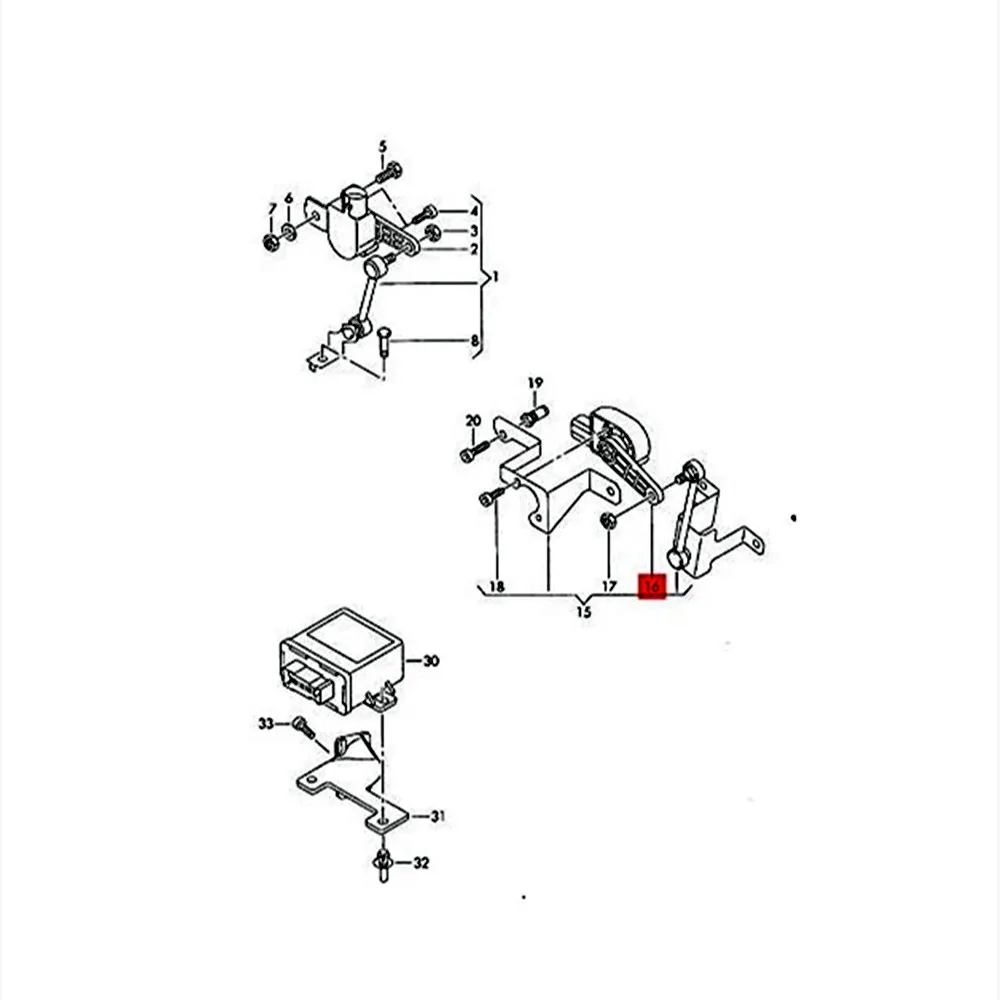 5
7
6
4
3
2
1
8
19
20
18
17
16
15
30
33
31
32