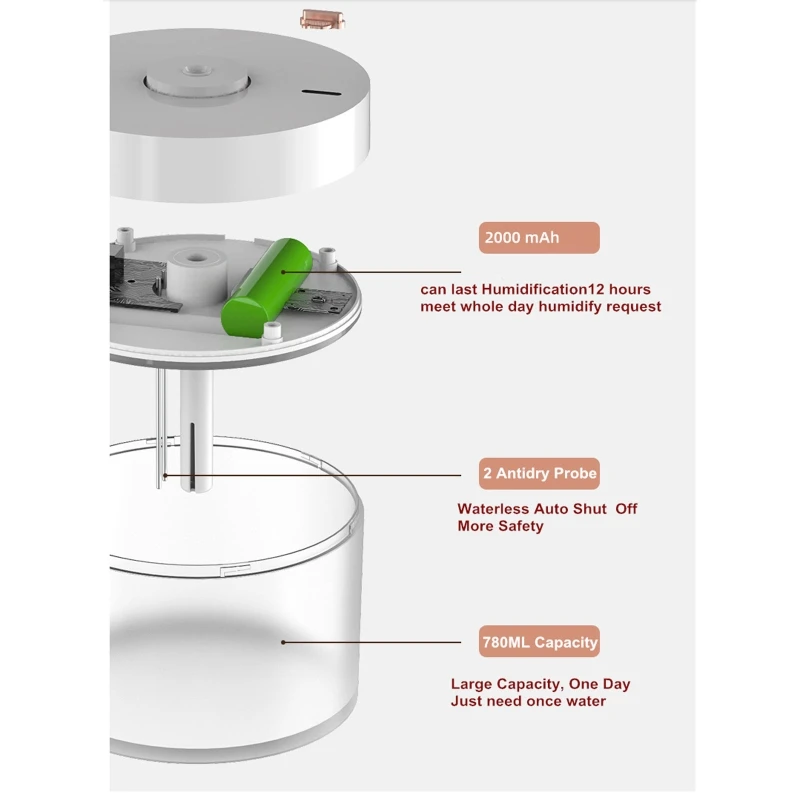 2000 mAh

can last Humidification12 hours
meet whole day humidify request

2 Antidry Probe

Waterless Auto Shut Off
More Safety

780ML Capacity

Large Capacity, One Day
Just need once water