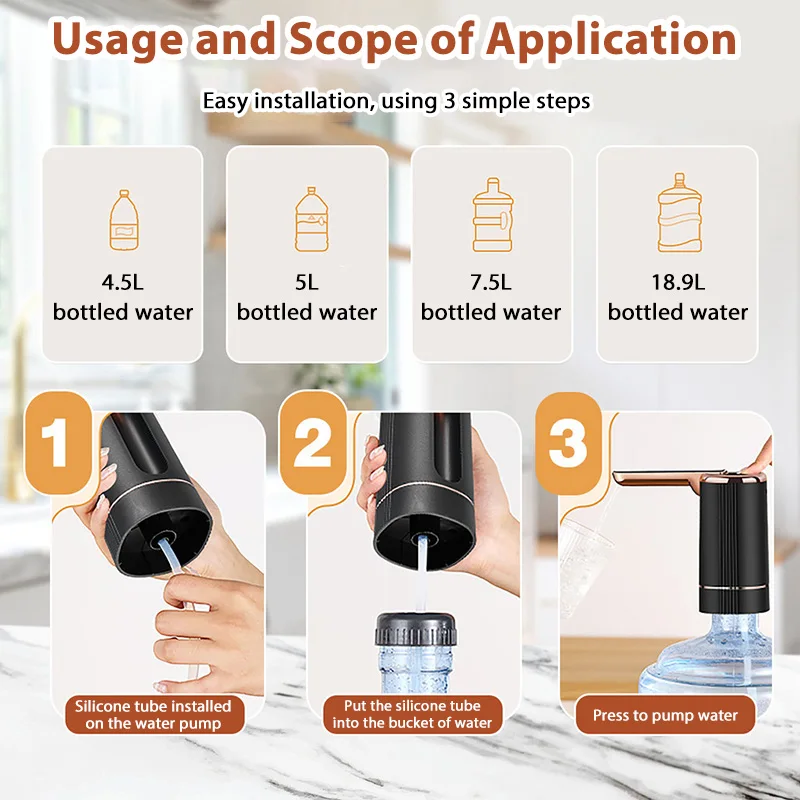 Usage and Scope of Application

Easy installation, using 3 simple steps

4.5L bottled water

5L bottled water

7.5L bottled water

18.9L bottled water

1

Silicone tube installed on the water pump

2

Put the silicone tube into the bucket of water

3

Press to pump water