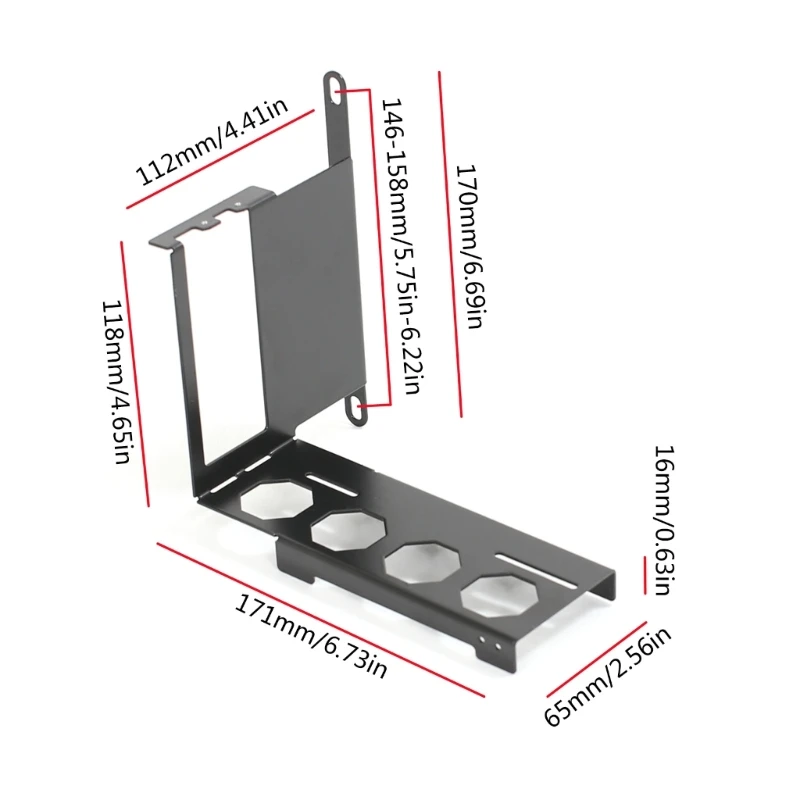 112mm/4.41in
146-158mm/5.75in-6.22in
170mm/6.69in
118mm/4.65in
16mm/0.63in
171mm/6.73in
65mm/2.56in