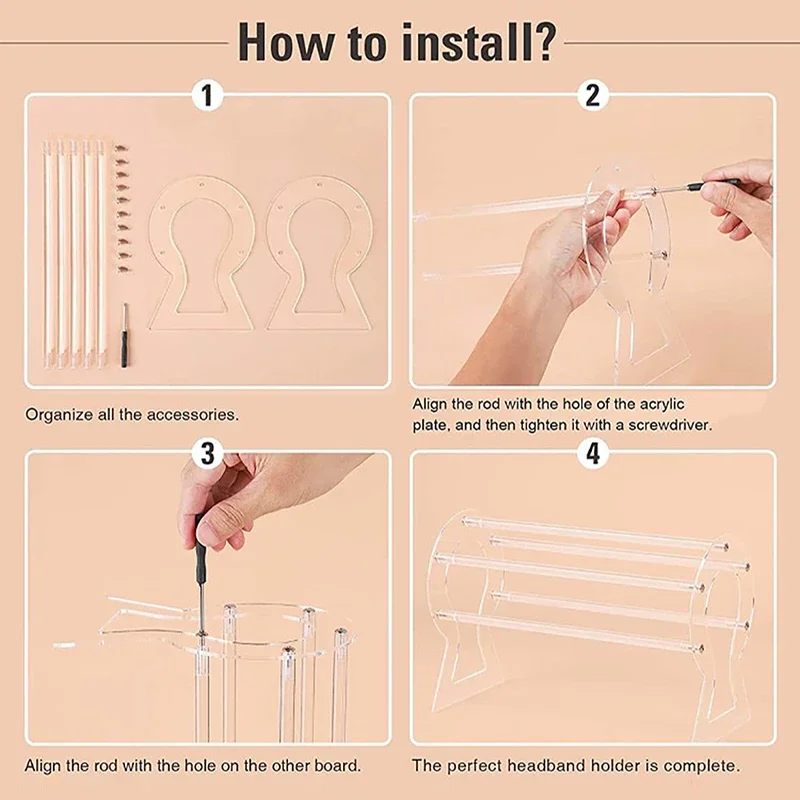 How to install?

1

Organize all the accessories.

2

Align the rod with the hole of the acrylic plate, and then tighten it with a screwdriver.

3

Align the rod with the hole on the other board.

4

The perfect headband holder is complete.