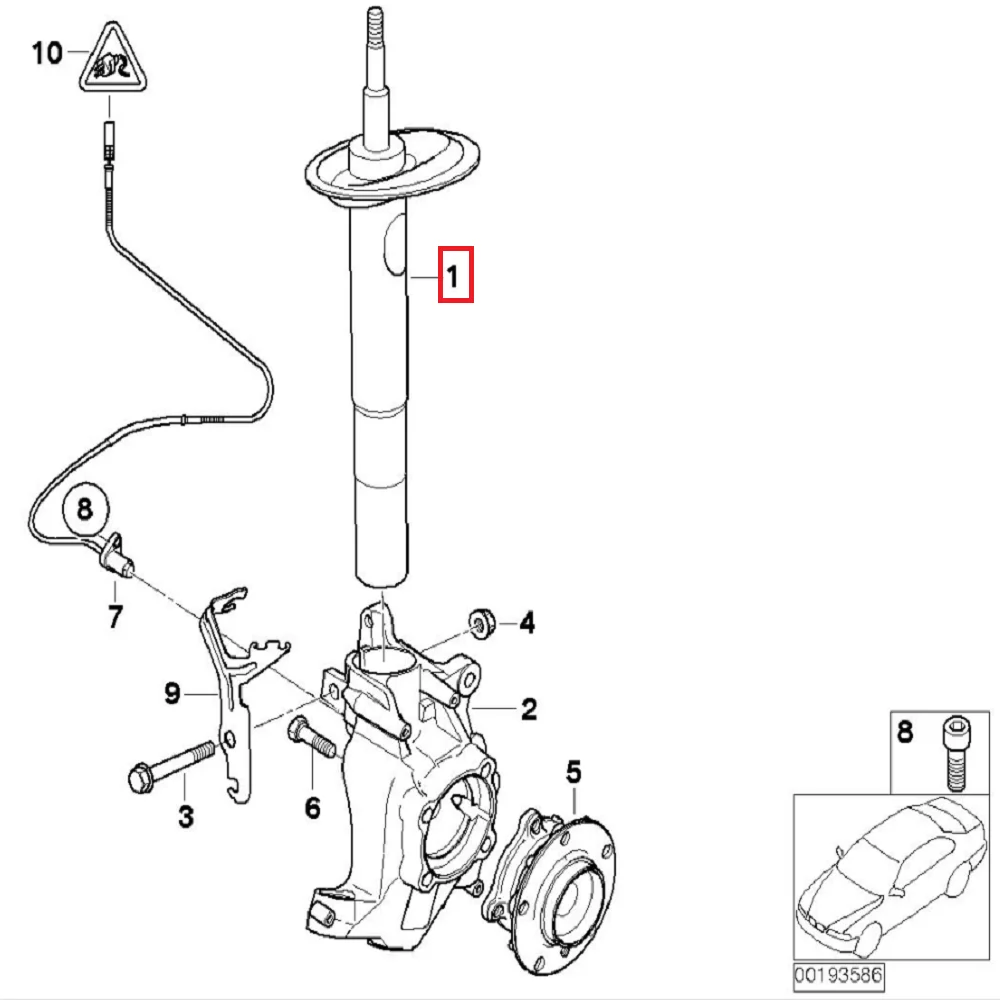 10
1
8
7
4
9
2
3
6
5
8
00193586