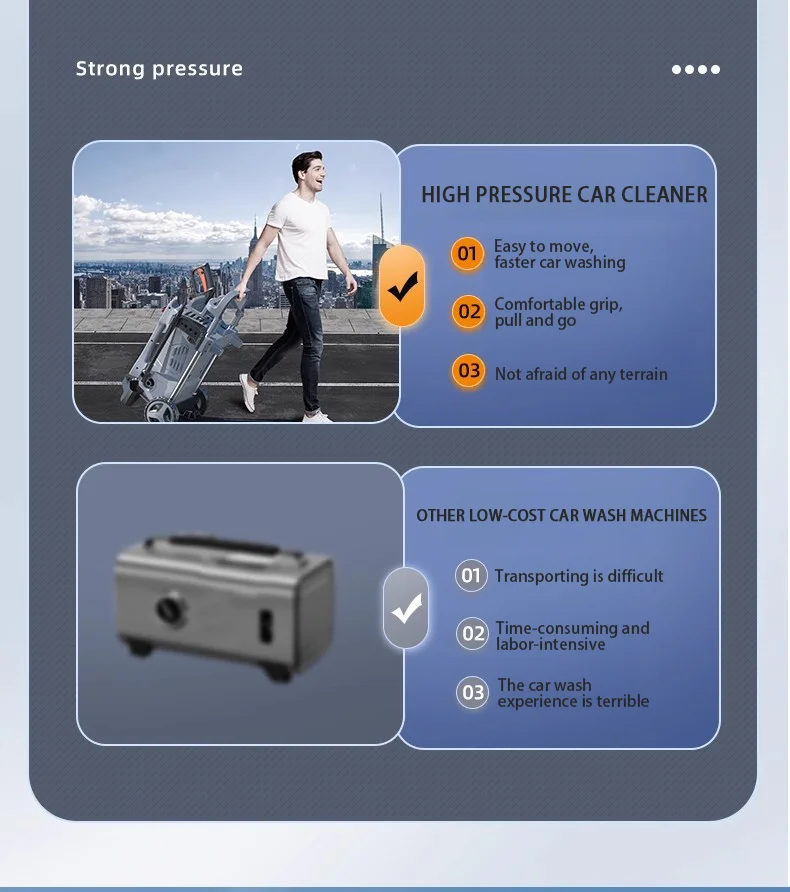 Strong pressure

HIGH PRESSURE CAR CLEANER

01 Easy to move, faster car washing

02 Comfortable grip, pull and go

03 Not afraid of any terrain

OTHER LOW-COST CAR WASH MACHINES

01 Transporting is difficult

02 Time-consuming and labor-intensive

03 The car wash experience is terrible