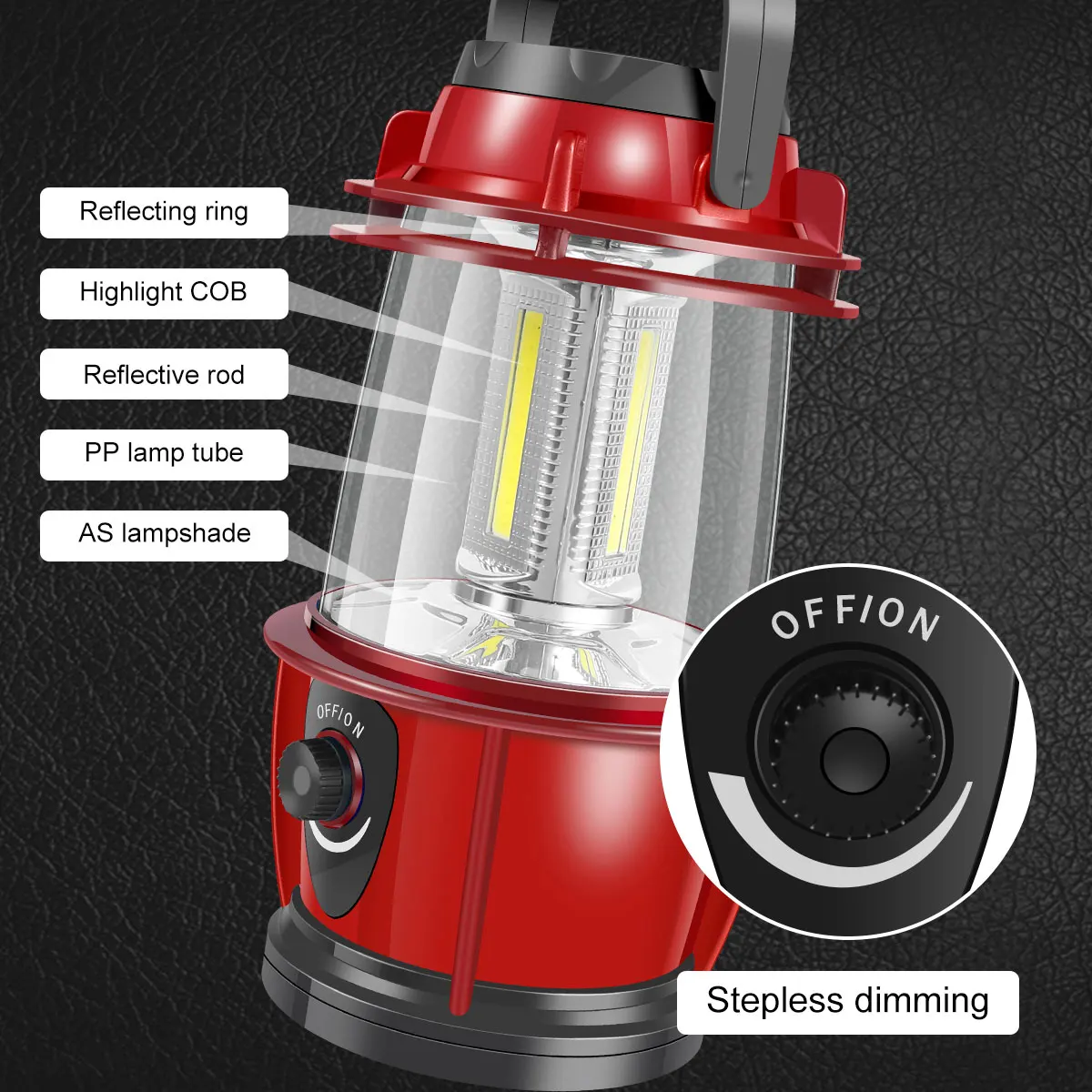 Reflecting ring

Highlight COB

Reflective rod

PP lamp tube

AS lampshade

OFF/ON

OFF/ON

Stepless dimming