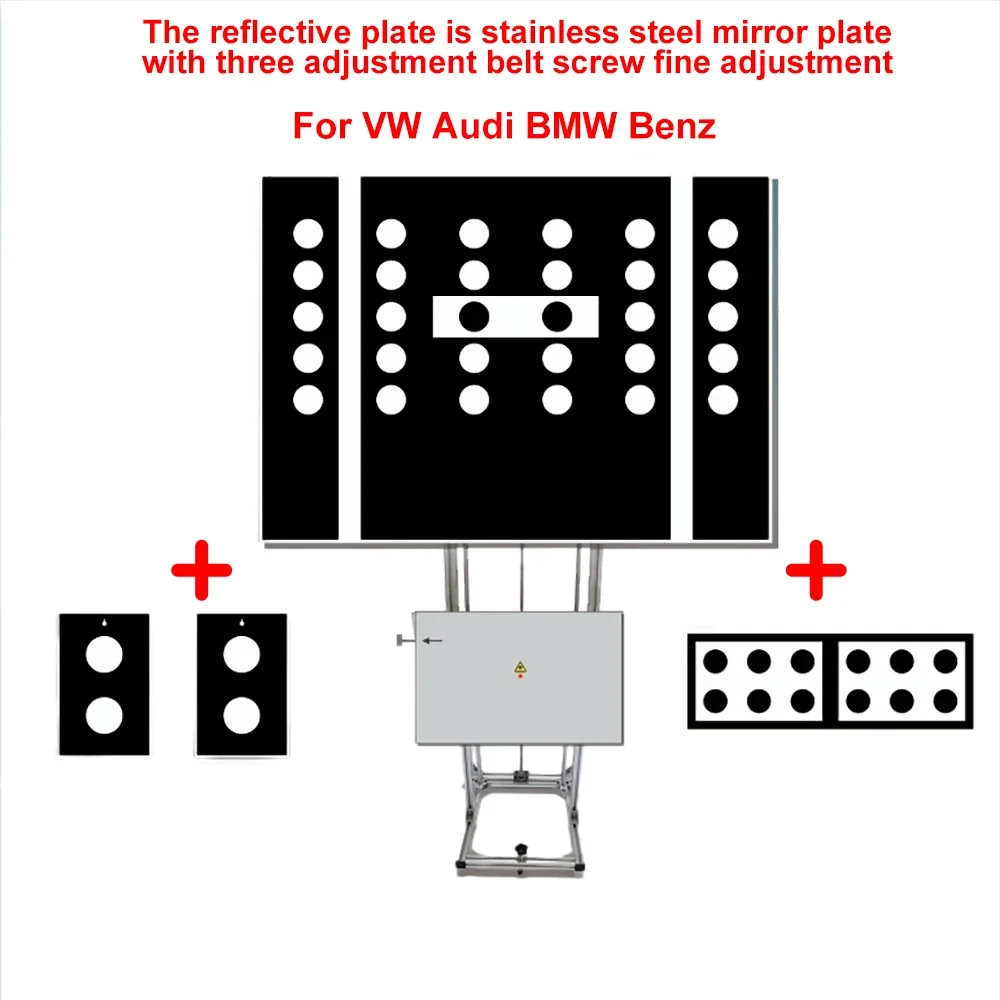 The reflective plate is stainless steel mirror plate with three adjustment belt screw fine adjustment

For VW Audi BMW Benz

+

+