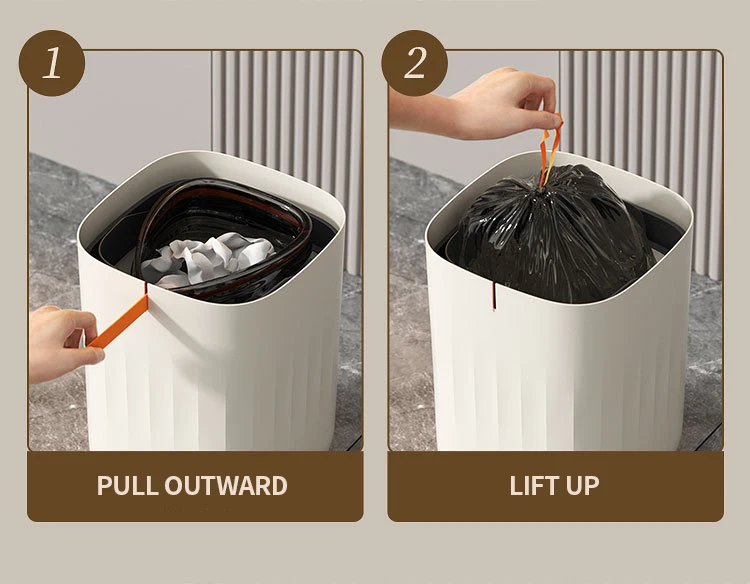 1

PULL OUTWARD

2

LIFT UP