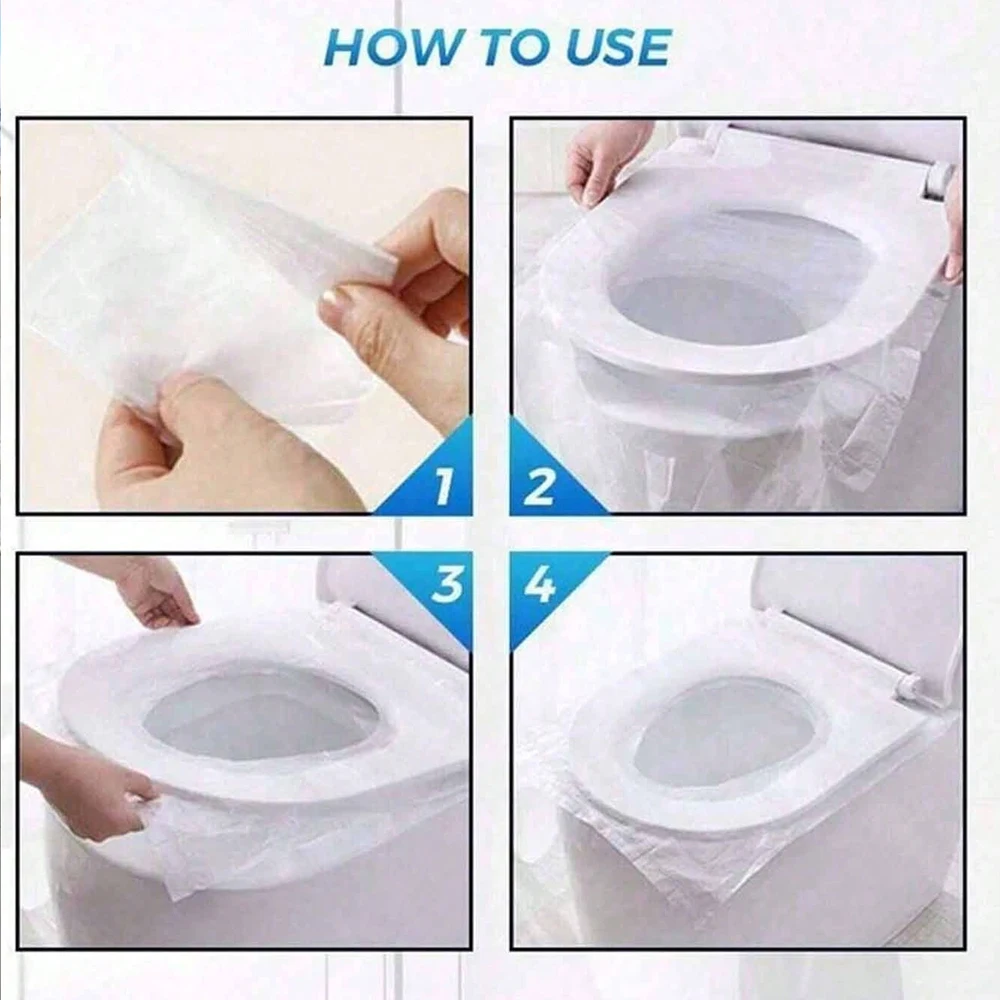 HOW TO USE

1

2

3

4