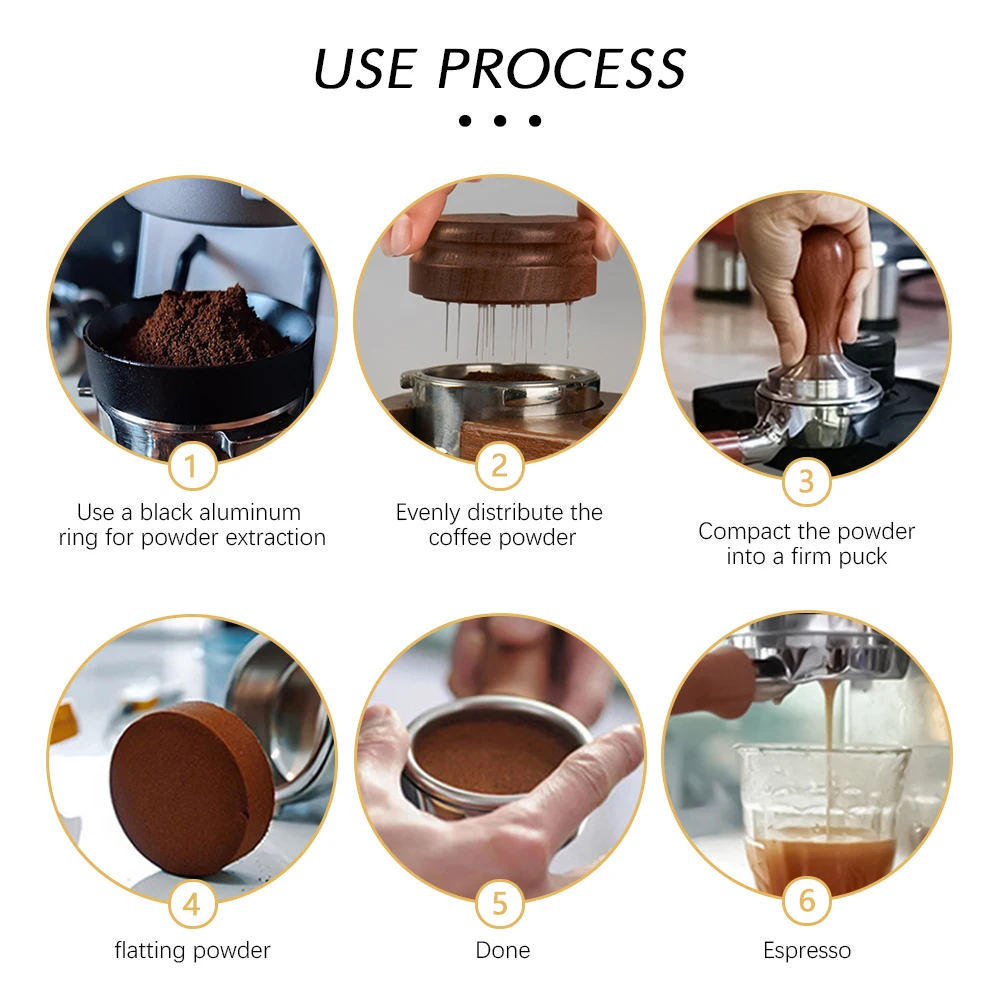 USE PROCESS

1
Use a black aluminum ring for powder extraction

2
Evenly distribute the coffee powder

3
Compact the powder into a firm puck

4
flatting powder

5
Done

6
Espresso