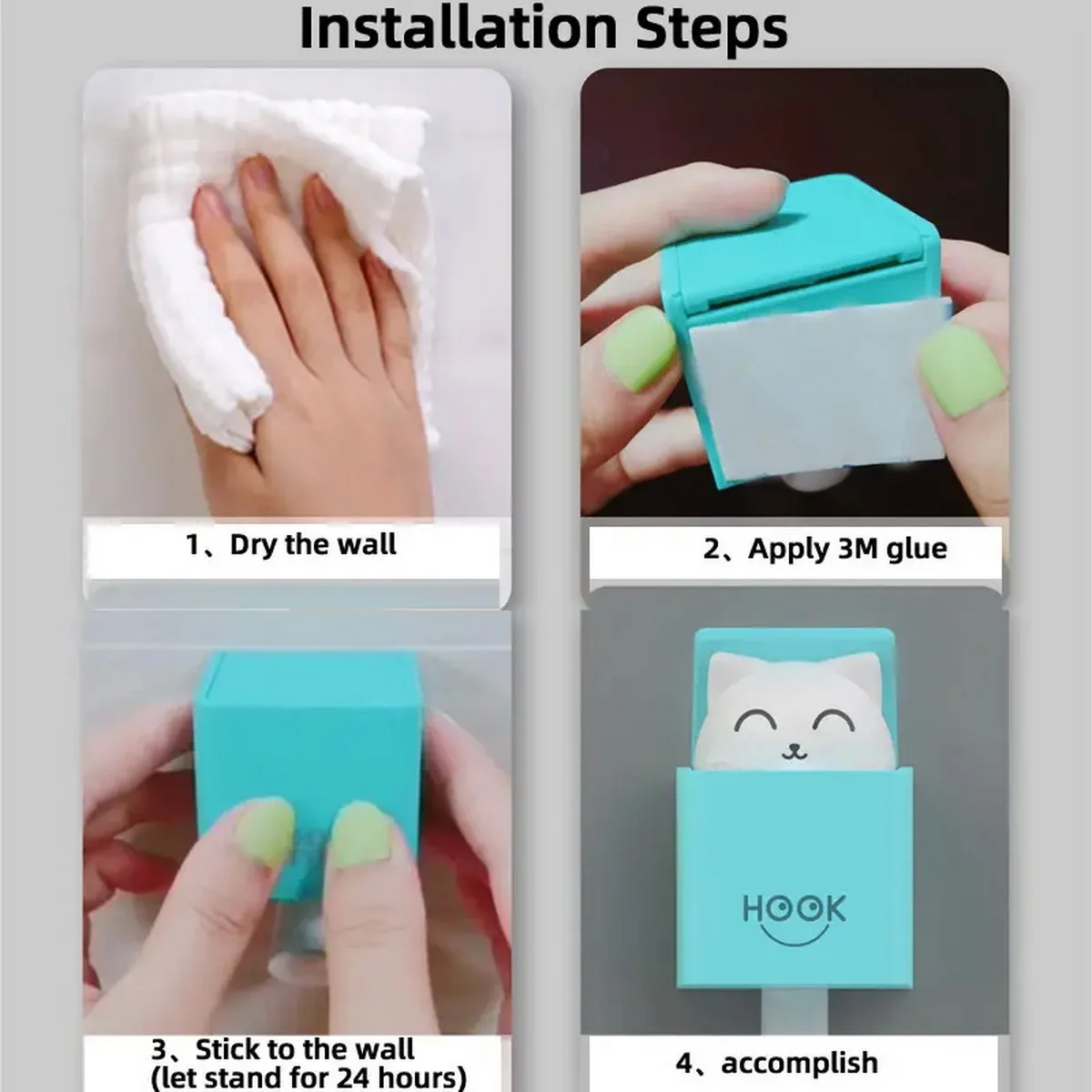 Installation Steps

1、Dry the wall

2、Apply 3M glue

3、Stick to the wall (let stand for 24 hours)

HOOK

4、accomplish