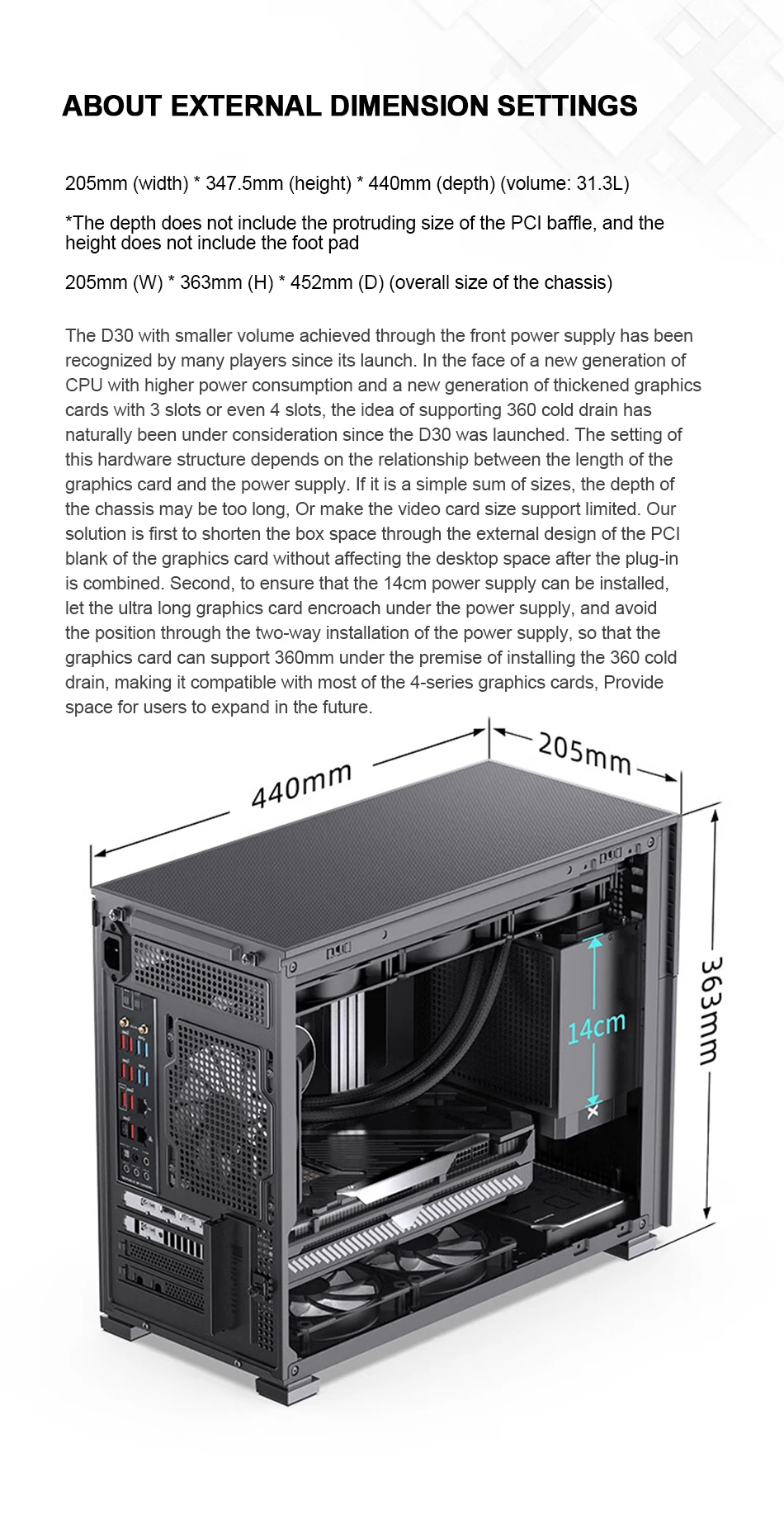 ABOUT EXTERNAL DIMENSION SETTINGS

205mm (width) * 347.5mm (height) * 440mm (depth) (volume: 31.3L)

*The depth does not include the protruding size of the PCI baffle, and the height does not include the foot pad

205mm (W) * 363mm (H) * 452mm (D) (overall size of the chassis)

The D30 with smaller volume achieved through the front power supply has been recognized by many players since its launch. In the face of a new generation of CPU with higher power consumption and a new generation of thickened graphics cards with 3 slots or even 4 slots, the idea of supporting 360 cold drain has naturally been under consideration since the D30 was launched. The setting of this hardware structure depends on the relationship between the length of the graphics card and the power supply. If it is a simple sum of sizes, the depth of the chassis may be too long, Or make the video card size support limited. Our solution is first to shorten the box space through the external design of the PCI blank of the graphics card without affecting the desktop space after the plug-in is combined. Second, to ensure that the 14cm power supply can be installed, let the ultra long graphics card encroach under the power supply, and avoid the position through the two-way installation of the power supply, so that the graphics card can support 360mm under the premise of installing the 360 cold drain, making it compatible with most of the 4-series graphics cards, Provide space for users to expand in the future.

440mm

205mm

363mm

14cm