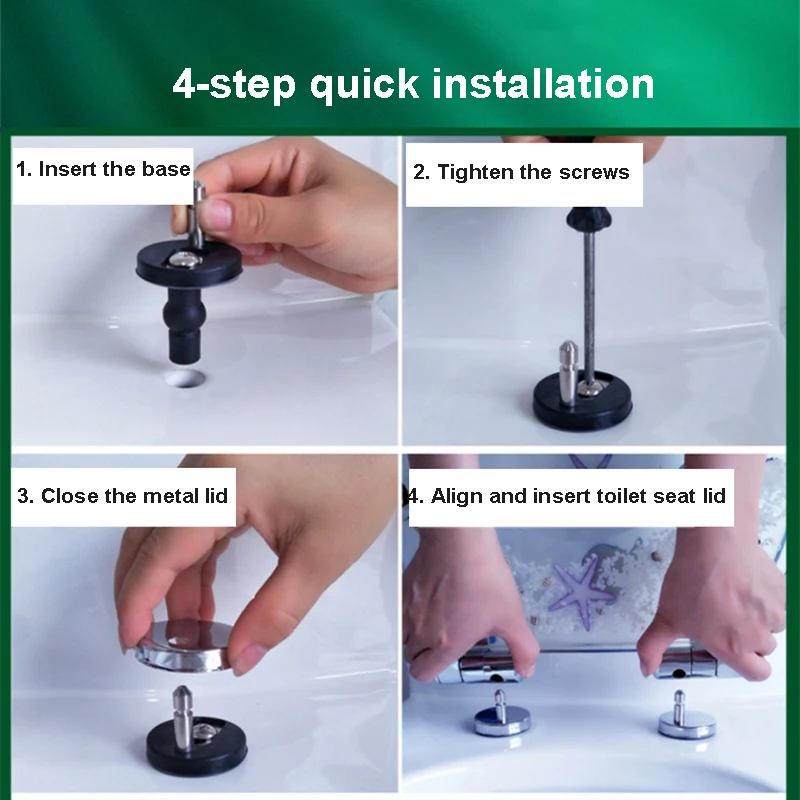 4-step quick installation

1. Insert the base

2. Tighten the screws

3. Close the metal lid

4. Align and insert toilet seat lid