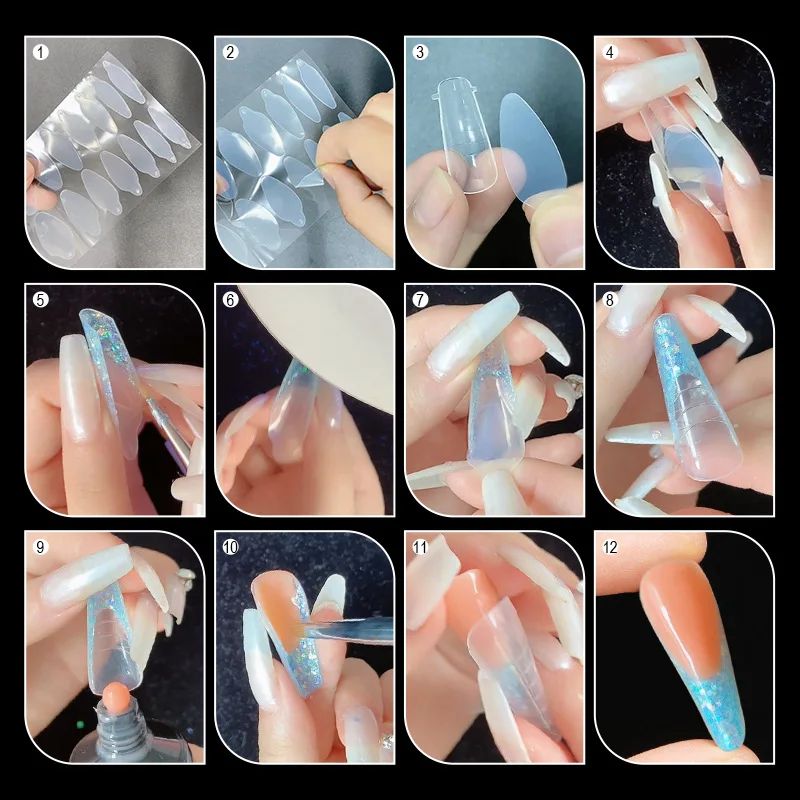 1
2
3
4
5
6
7
8
9
10
11
12