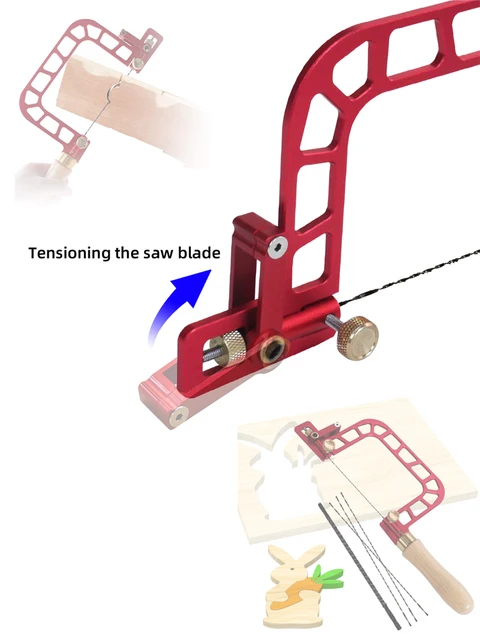 Tensioning the saw blade