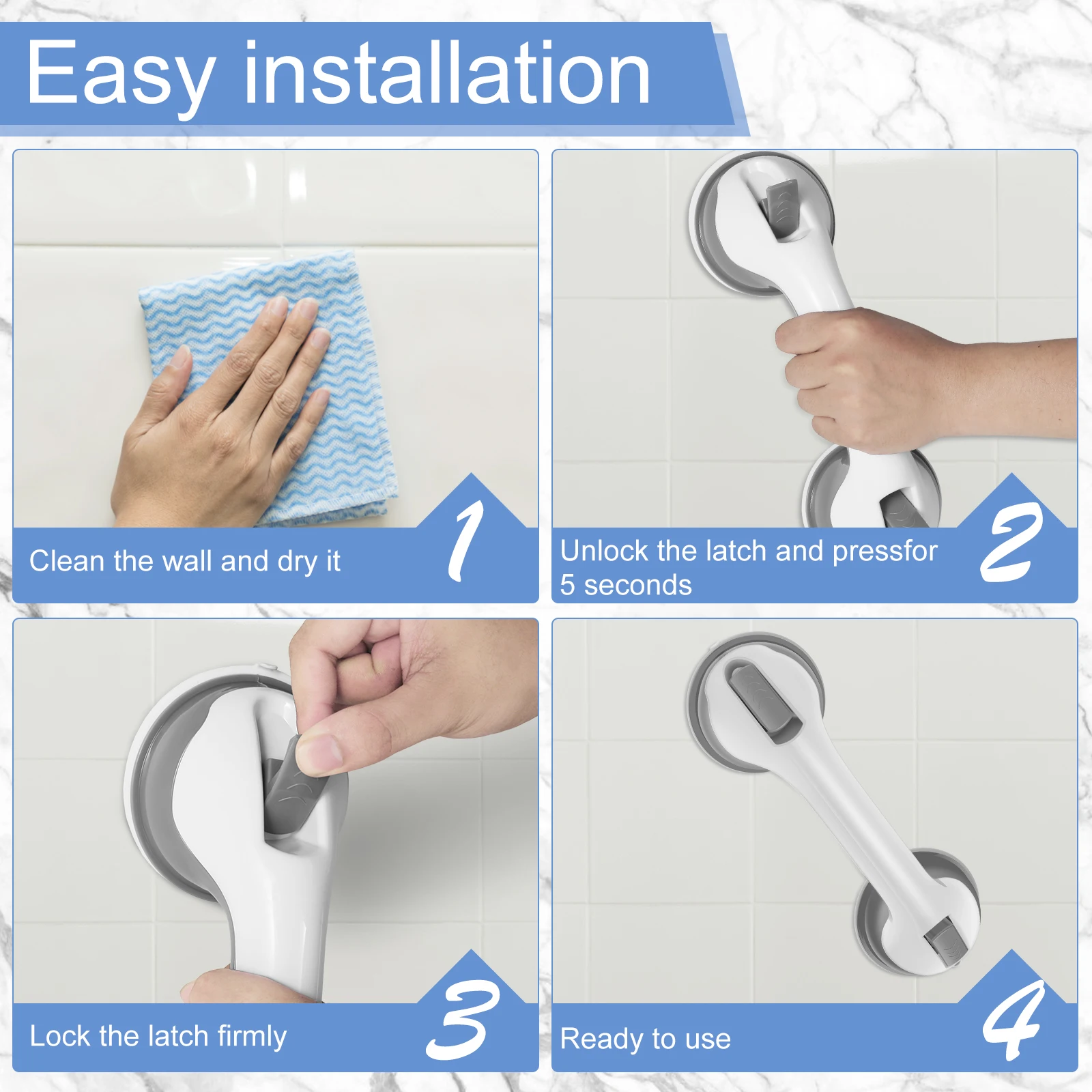 Easy installation

Clean the wall and dry it

1

Unlock the latch and pressfor 5 seconds

2

Lock the latch firmly

3

Ready to use

4