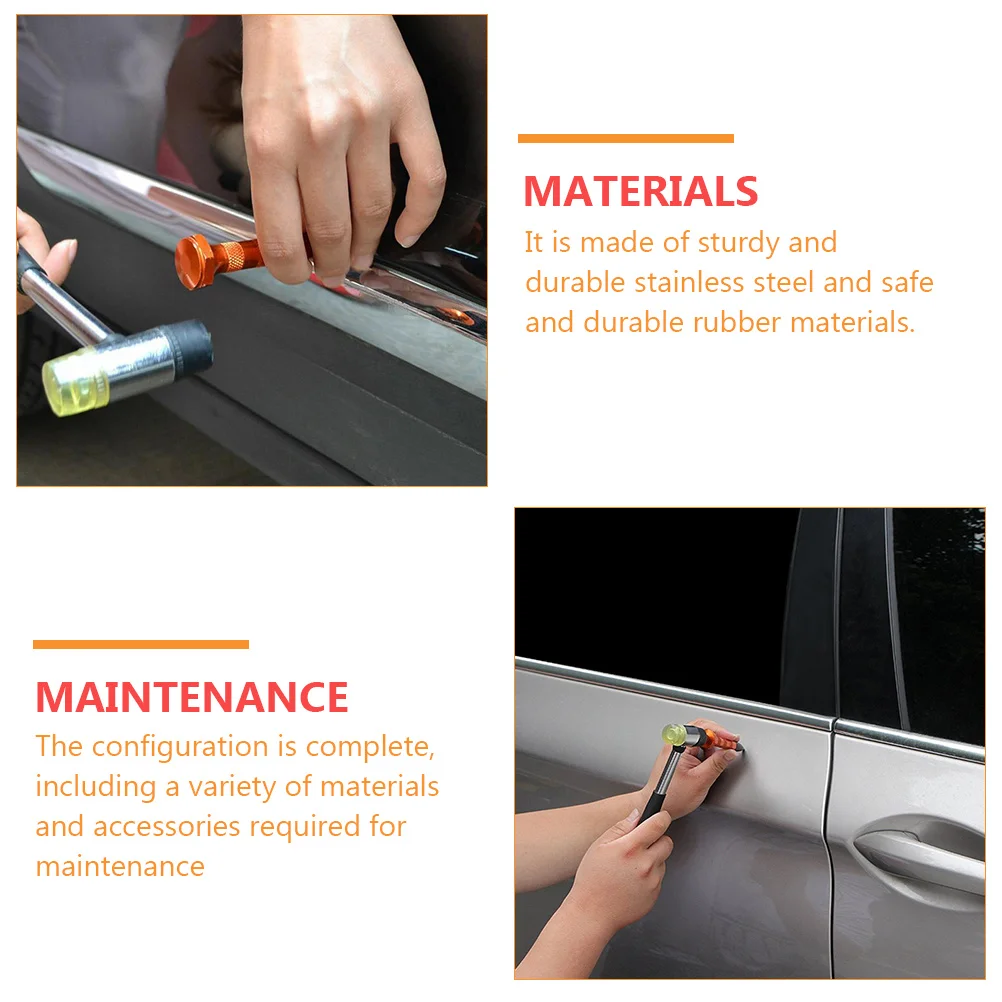 MATERIALS
It is made of sturdy and durable stainless steel and safe and durable rubber materials.

MAINTENANCE
The configuration is complete, including a variety of materials and accessories required for maintenance