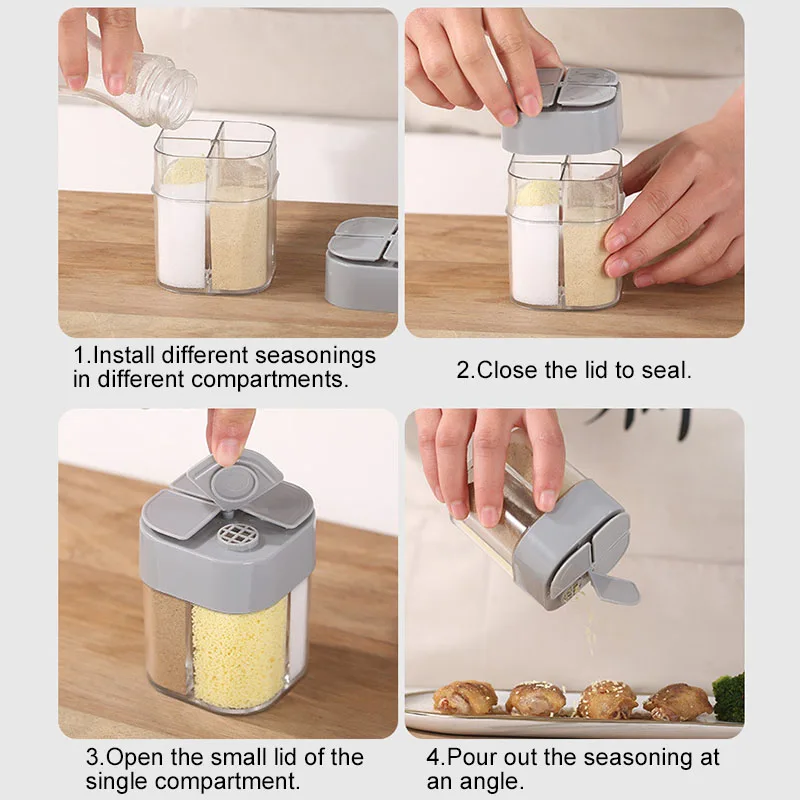 1.Install different seasonings in different compartments.

2.Close the lid to seal.

3.Open the small lid of the single compartment.

4.Pour out the seasoning at an angle.