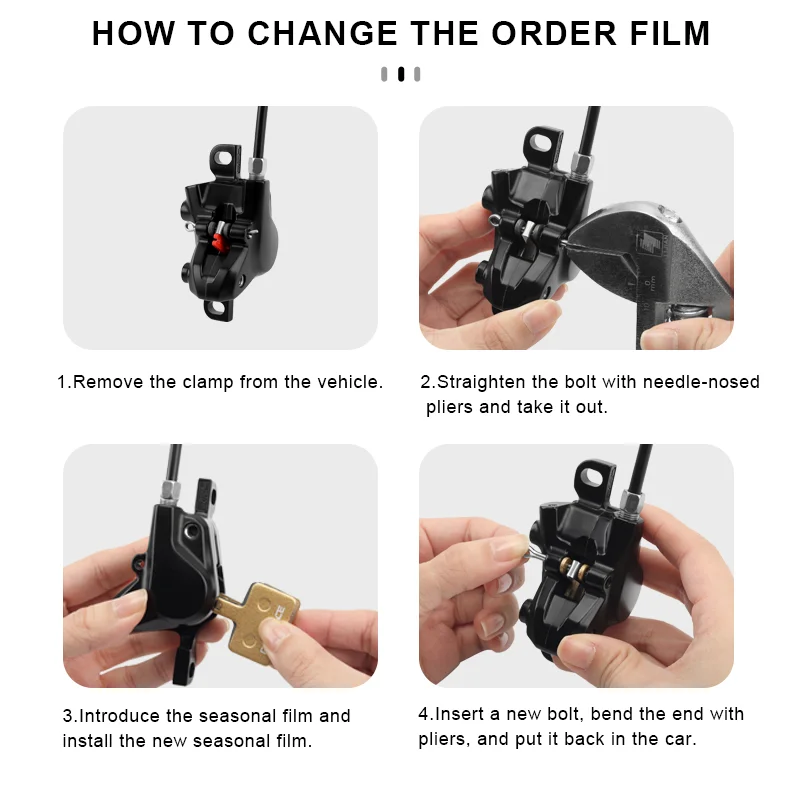 HOW TO CHANGE THE ORDER FILM

1.Remove the clamp from the vehicle.

2.Straighten the bolt with needle-nosed pliers and take it out.

3.Introduce the seasonal film and install the new seasonal film.

4.Insert a new bolt, bend the end with pliers, and put it back in the car.