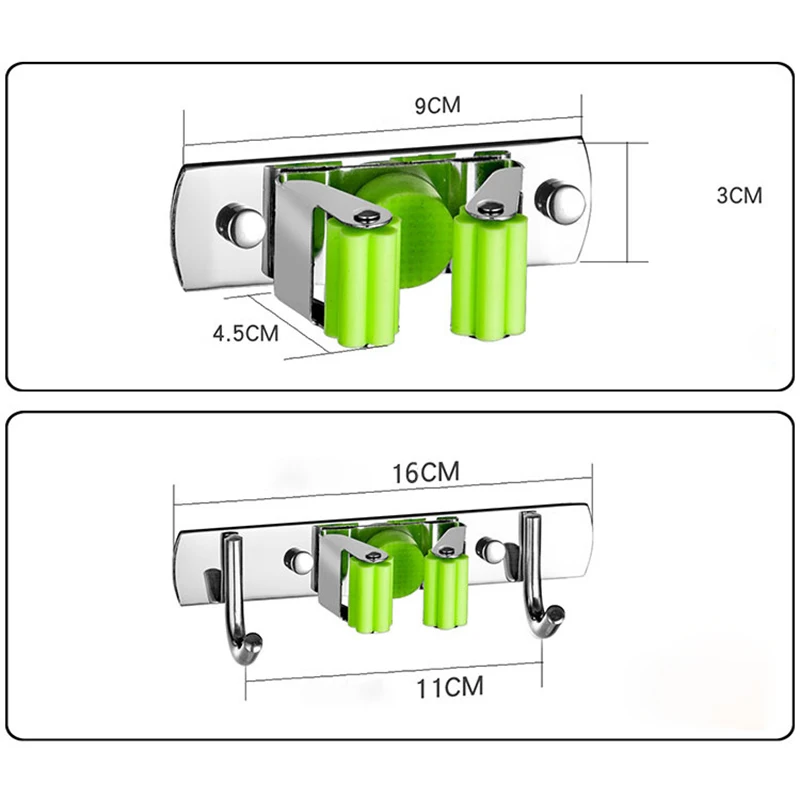 9CM
3CM
4.5CM

16CM
11CM