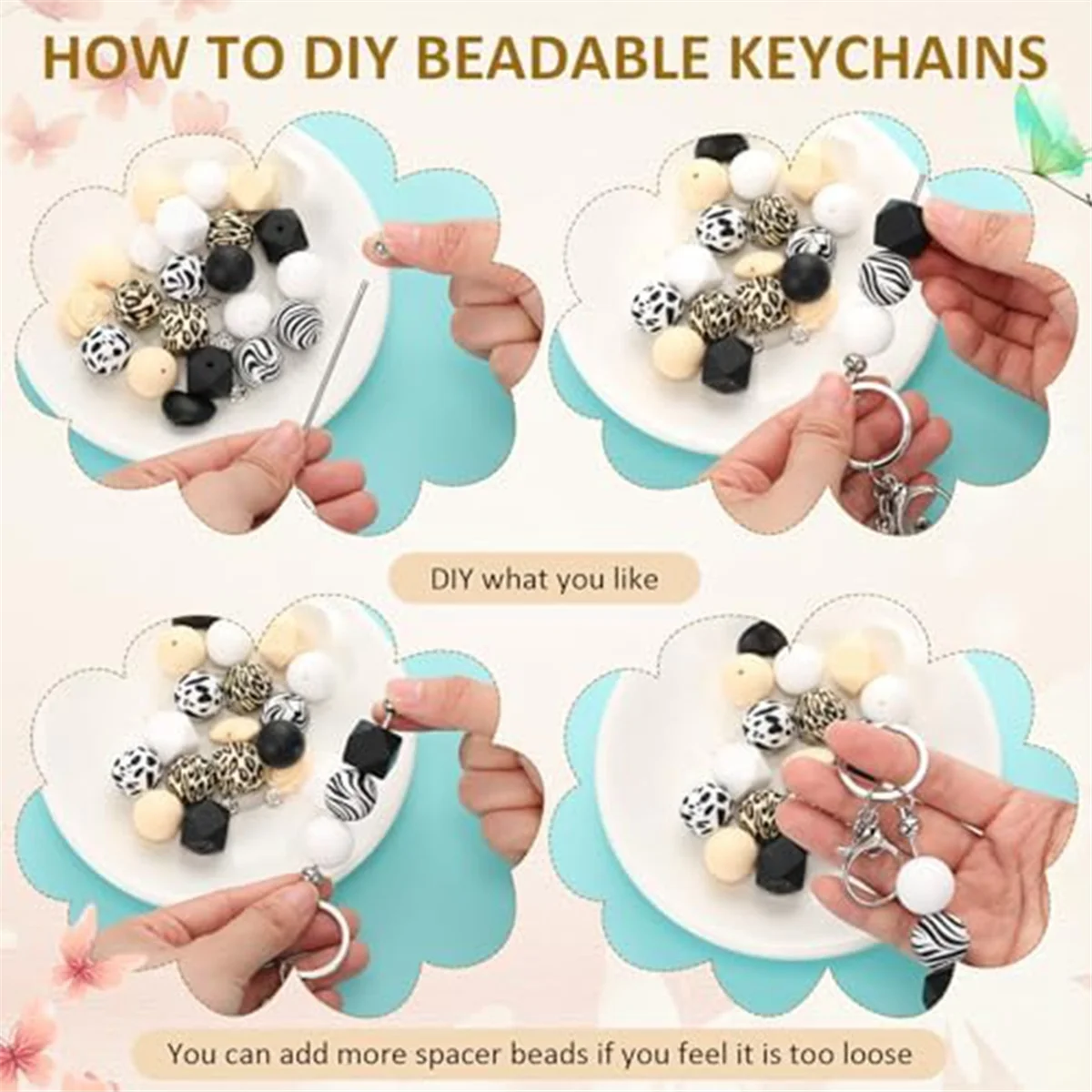 HOW TO DIY BEADABLE KEYCHAINS

DIY what you like

You can add more spacer beads if you feel it is too loose