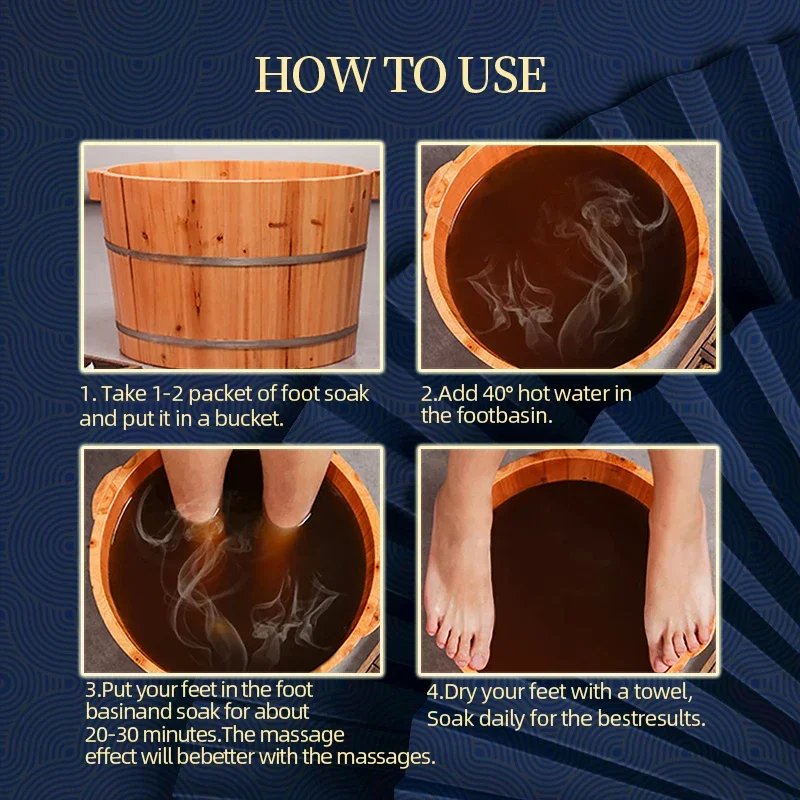 HOW TO USE

1. Take 1-2 packet of foot soak and put it in a bucket.

2.Add 40° hot water in the footbasin.

3.Put your feet in the foot basinand soak for about 20-30 minutes.The massage effect will bebetter with the massages.

4.Dry your feet with a towel, Soak daily for the bestresults.