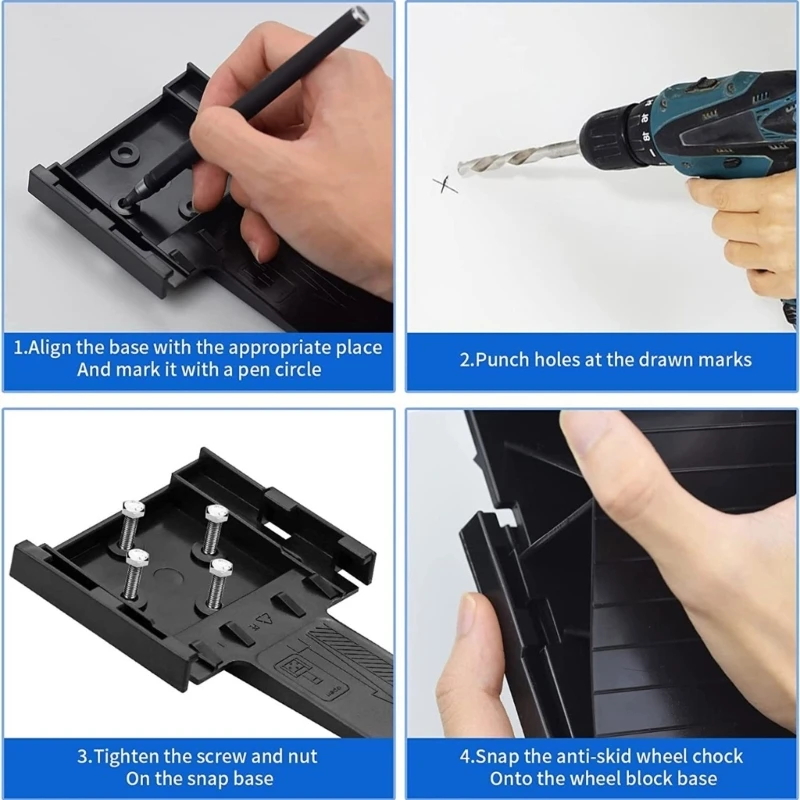 1.Align the base with the appropriate place
And mark it with a pen circle

2.Punch holes at the drawn marks

3.Tighten the screw and nut
On the snap base

4.Snap the anti-skid wheel chock
Onto the wheel block base